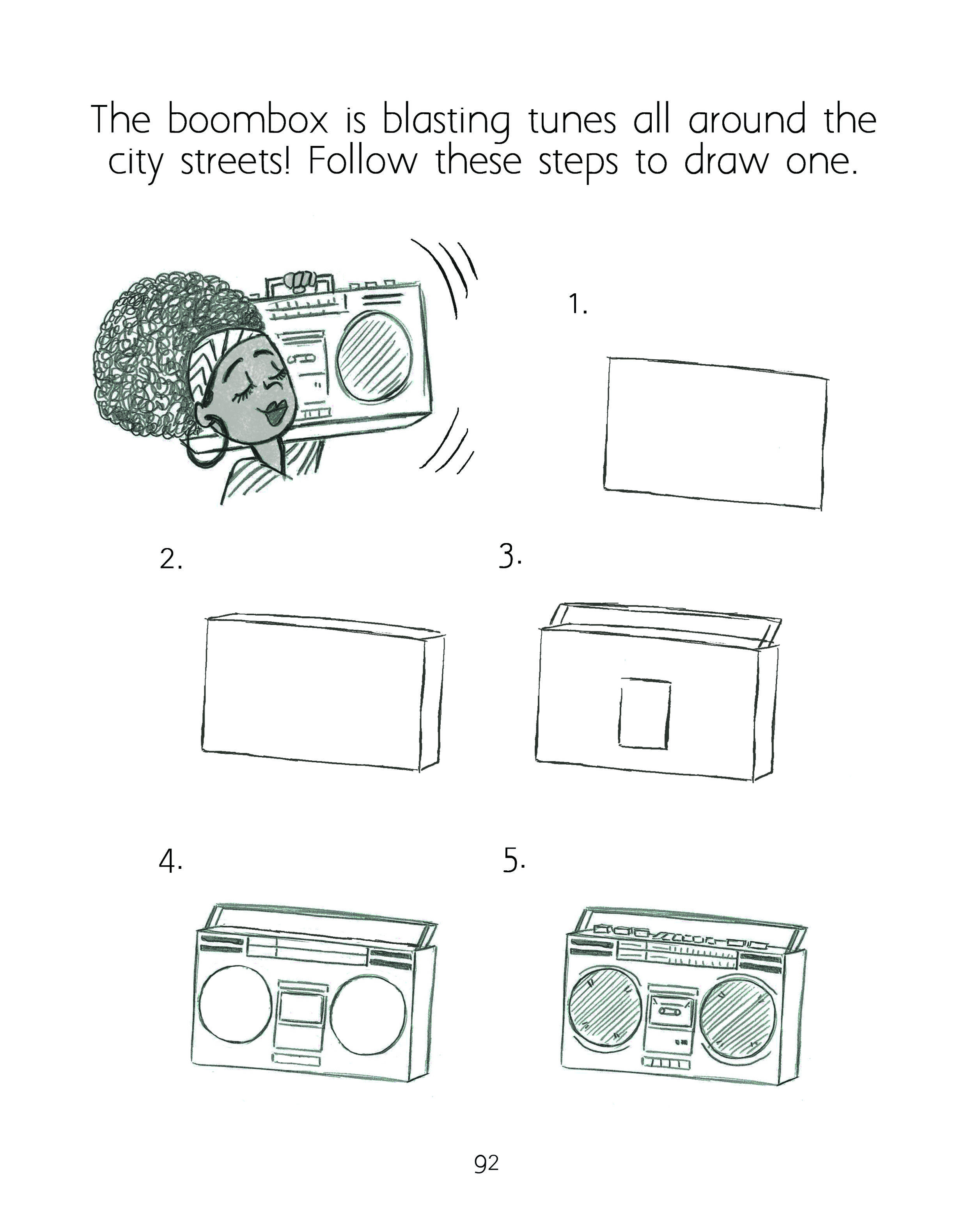 The boombox is blasting tunes all around the city streets! Follow these steps to draw one.

1.

2.

3.

4.

5.

92