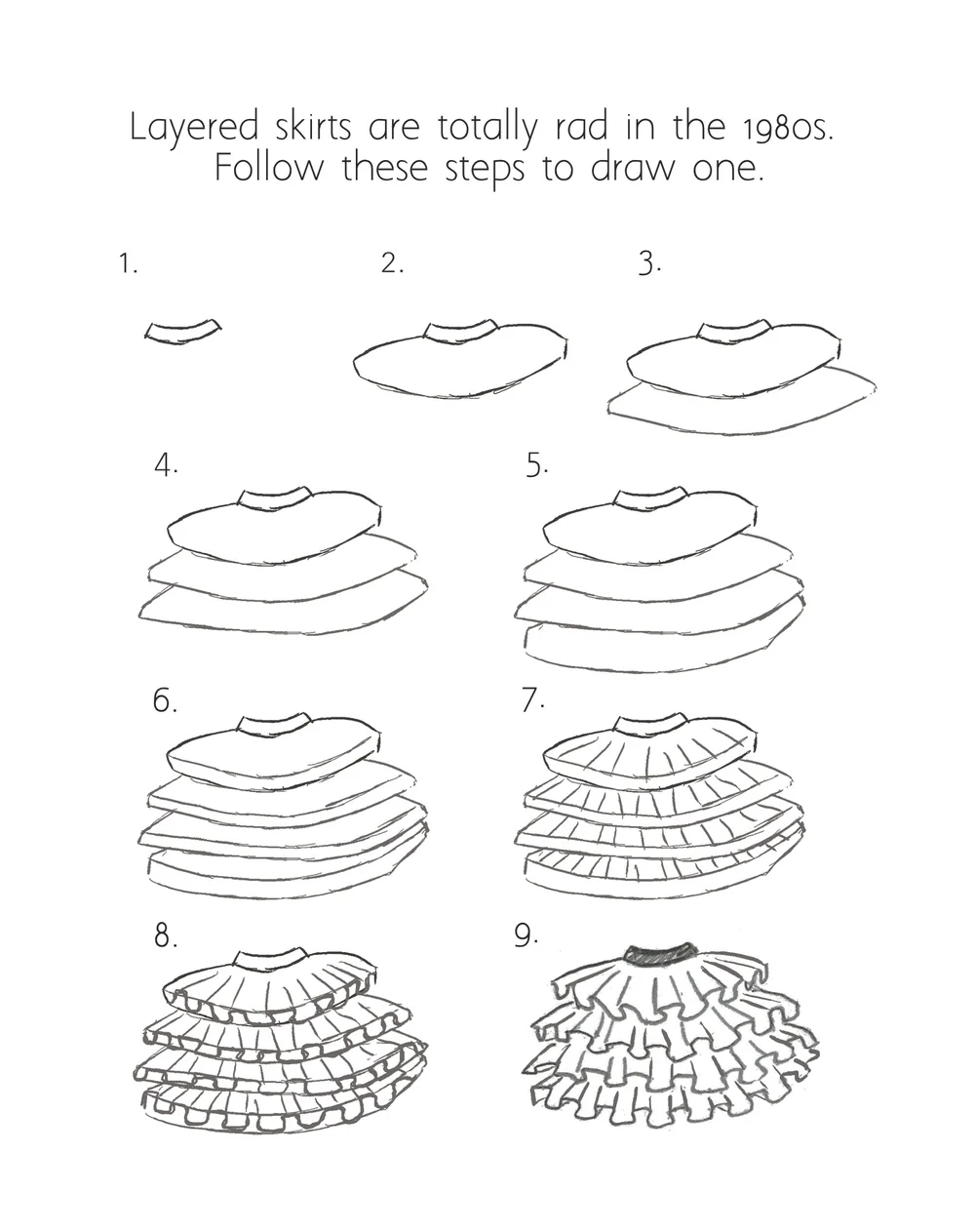 Layered skirts are totally rad in the 1980s. Follow these steps to draw one.

1.

2.

3.

4.

5.

6.

7.

8.

9.