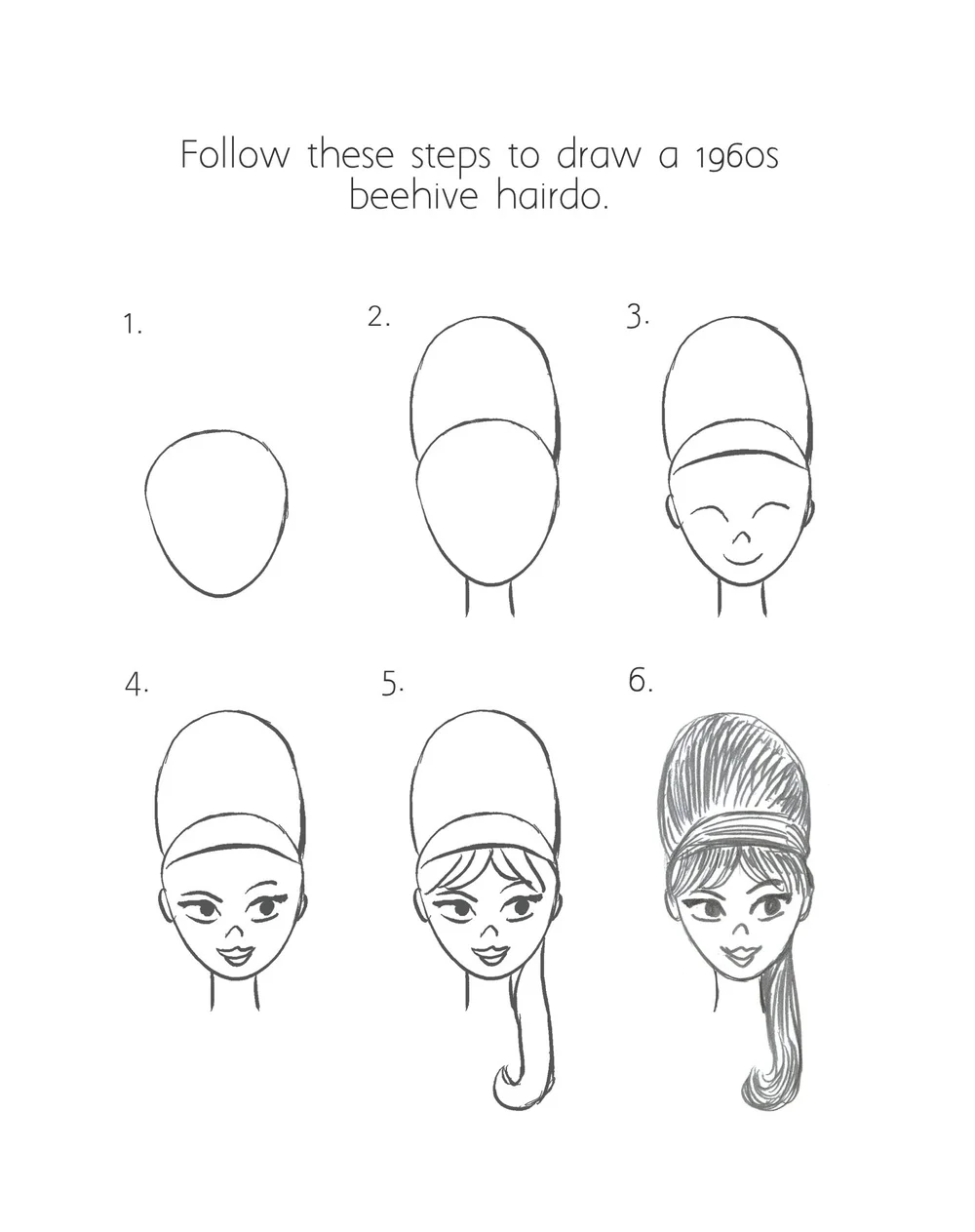 Follow these steps to draw a 1960s beehive hairdo.

1.

2.

3.

4.

5.

6.