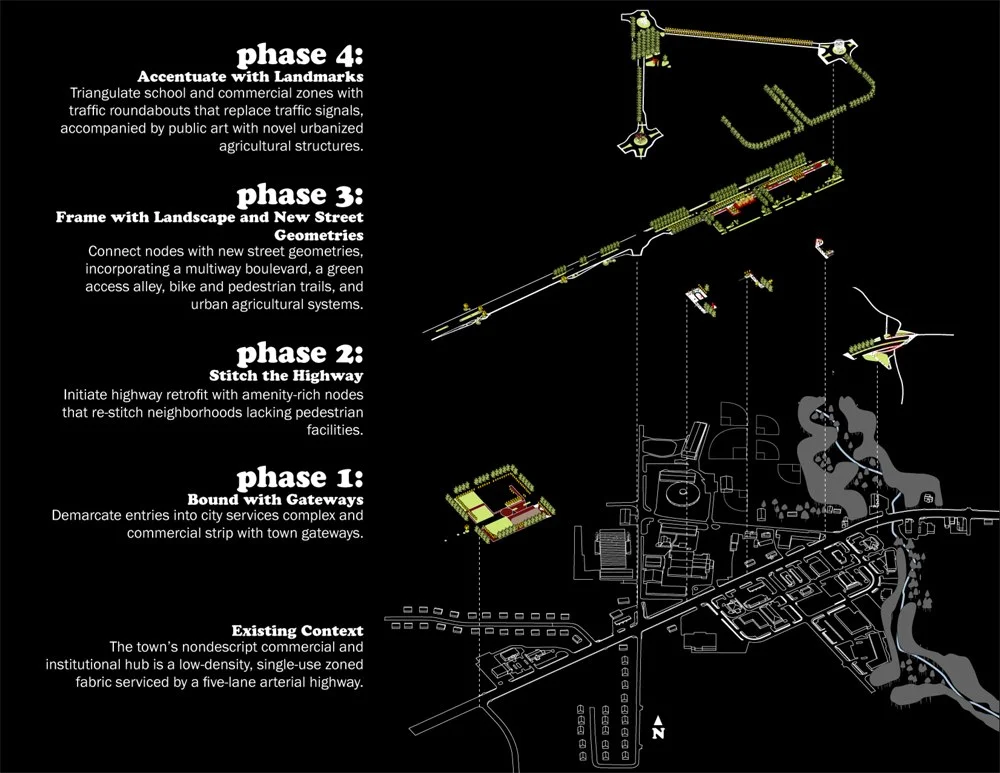 phase 4:
Accentuate with Landmarks
Triangulate school and commercial zones with traffic roundabouts that replace traffic signals, accompanied by public art with novel urbanized agricultural structures.

phase 3:
Frame with Landscape and New Street Geometries
Connect nodes with new street geometries, incorporating a multiway boulevard, a green access alley, bike and pedestrian trails, and urban agricultural systems.

phase 2:
Stitch the Highway
Initiate highway retrofit with amenity-rich nodes that re-stitch neighborhoods lacking pedestrian facilities.

phase 1:
Bound with Gateways
Demarcate entries into city services complex and commercial strip with town gateways.

Existing Context
The town's nondescript commercial and institutional hub is a low-density, single-use zoned fabric serviced by a five-lane arterial highway.

N