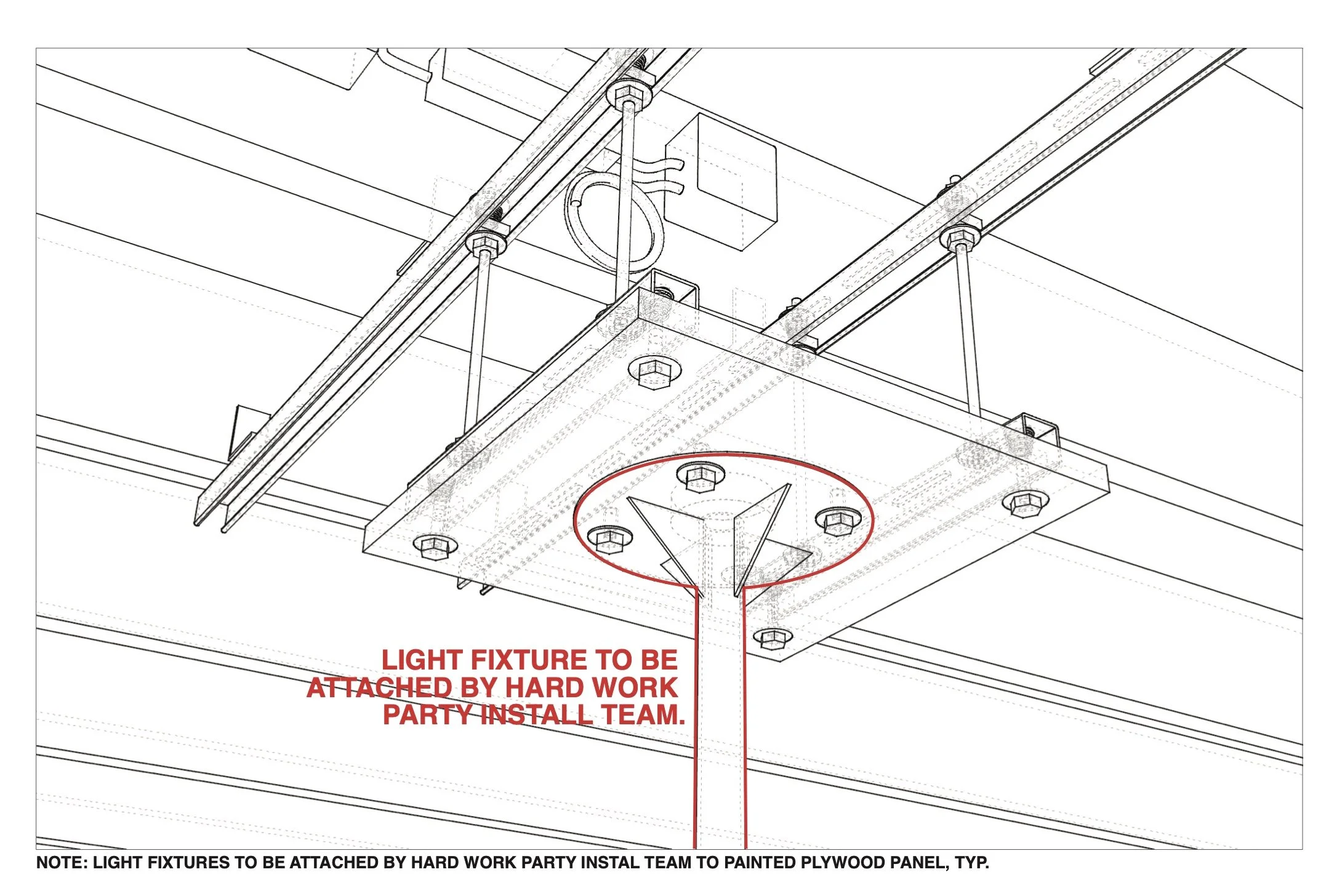 LIGHT FIXTURE TO BE ATTACHED BY HARD WORK PARTY INSTALL TEAM.

NOTE: LIGHT FIXTURES TO BE ATTACHED BY HARD WORK PARTY INSTAL TEAM TO PAINTED PLYWOOD PANEL, TYP.