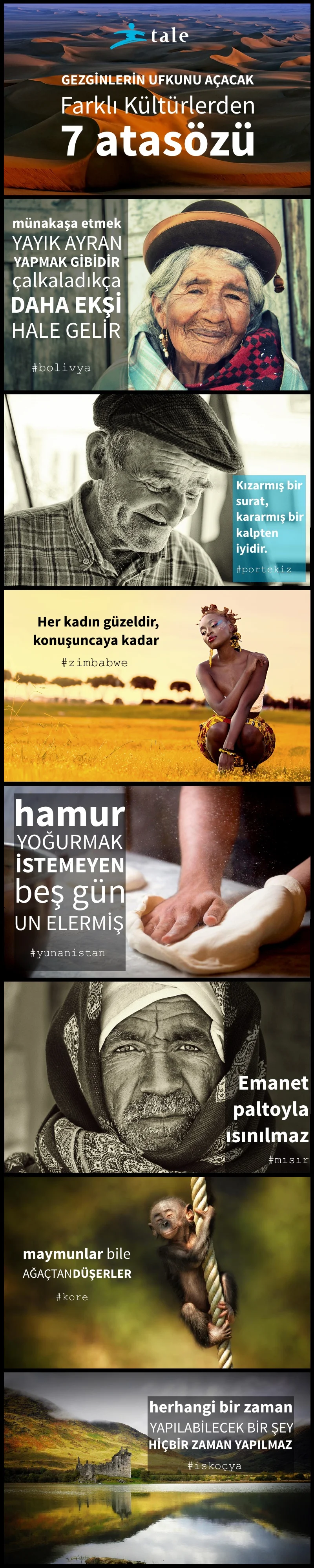 tale

GEZGİNLERİN UFKUNU AÇACAK
Farklı Kültürlerden
7 atasözü

münakaşa etmek
YAYIK AYRAN
YAPMAK GİBİDİR
çalkaladıkça
DAHA EKŞİ
HALE GELİR
#bolivya

Kızarmış bir surat, kararmış bir kalpten iyidir.
#portekiz

Her kadın güzeldir, konuşuncaya kadar
#zimbabwe

hamur
YOĞURMAK
İSTEMEYEN
beş gün
UN ELERMİŞ
#yunanistan

Emanet paltoyla ısınılmaz
#mısır

maymunlar bile
AĞAÇTAN DÜŞERLER
#kore

herhangi bir zaman
YAPILABİLECEK BİR ŞEY
HİÇBİR ZAMAN YAPILMAZ
#iskoçya