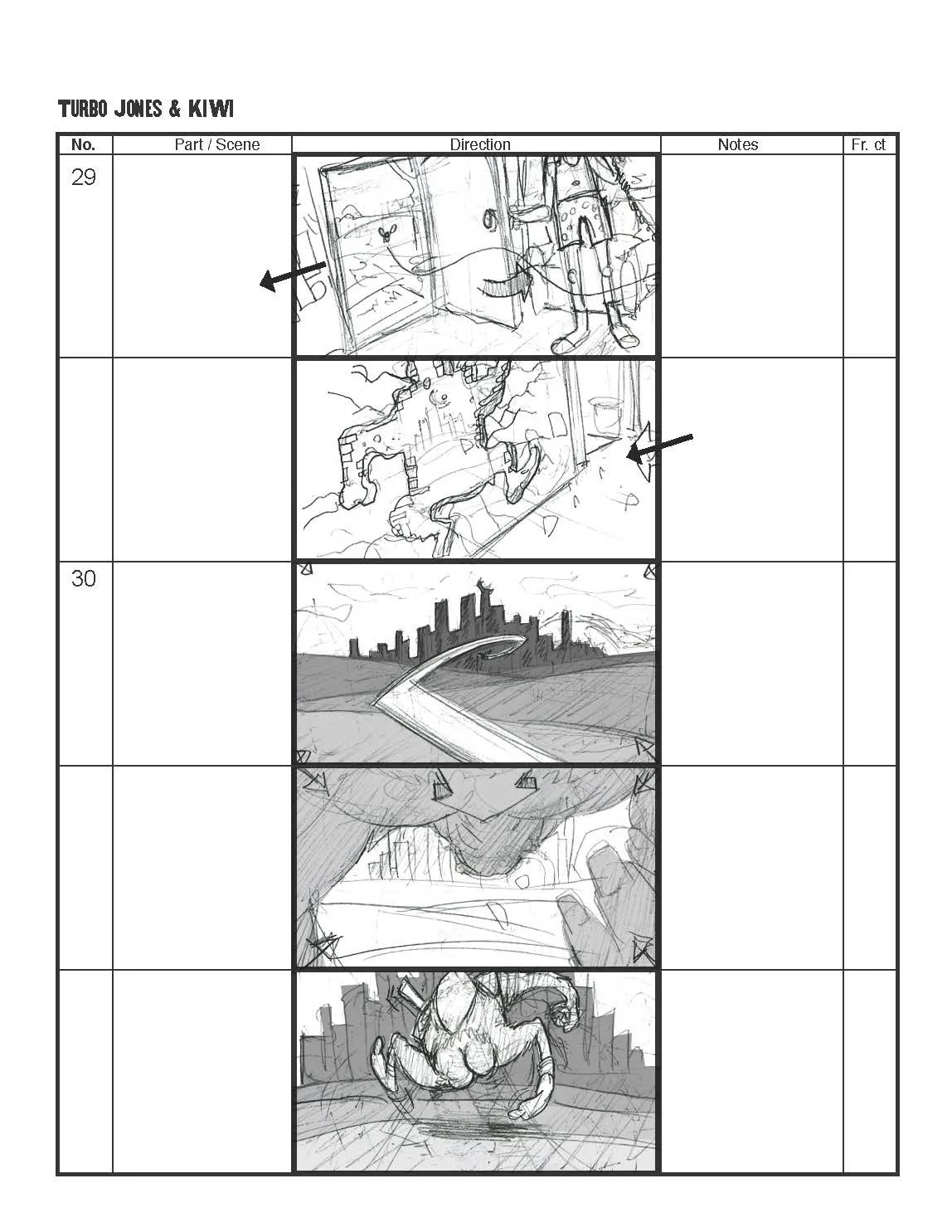 TURBO JONES & KIWI

| No. | Part / Scene | Direction | Notes | Fr. ct |
|---|---|---|---|---|
| 29 | | | | |
| | | | | |
| 30 | | | | |
| | | | | |
| | | | | |