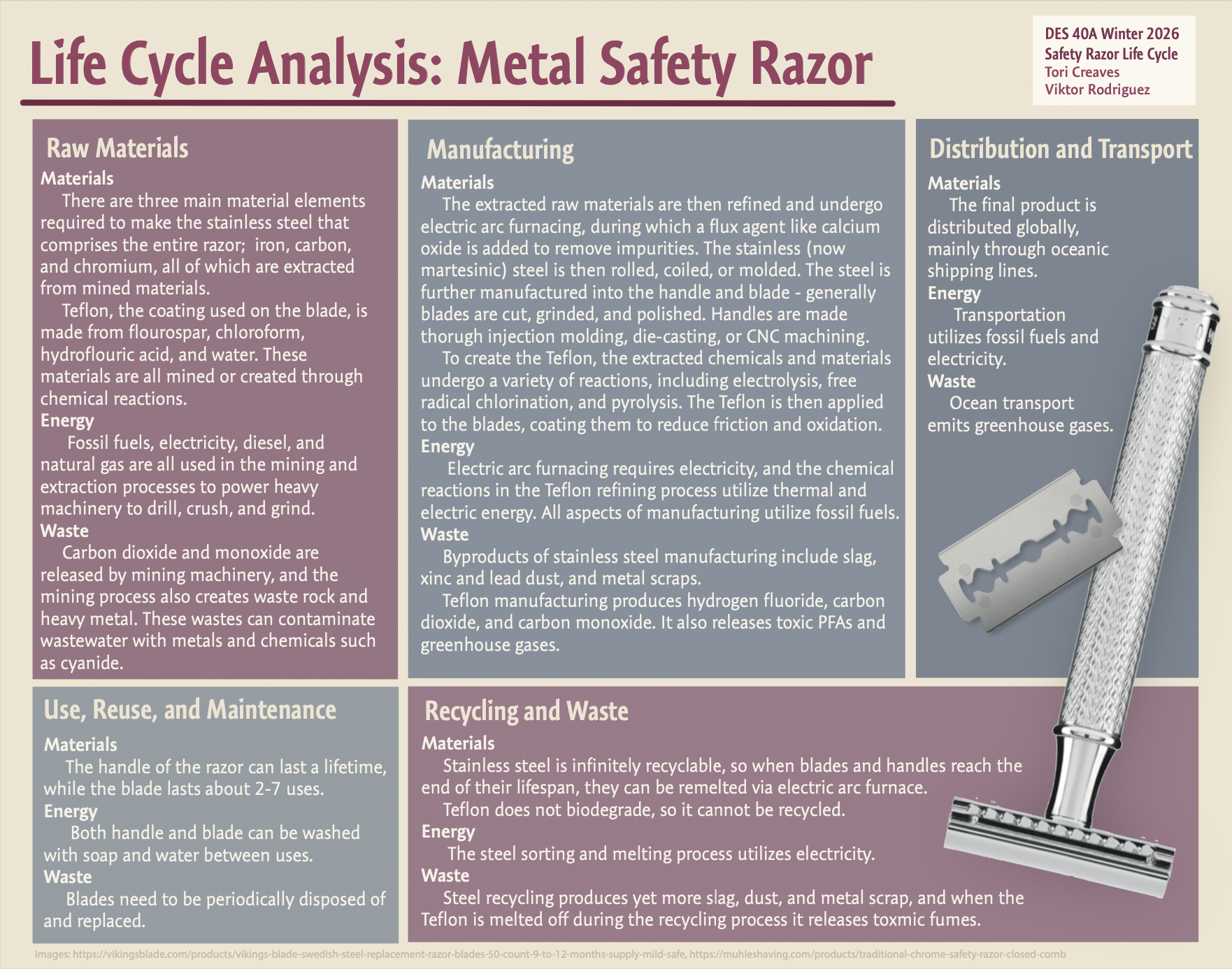 Life Cycle Analysis: Metal Safety Razor

DES 40A Winter 2026
Safety Razor Life Cycle
Tori Creaves
Viktor Rodriguez

Raw Materials

Materials
There are three main material elements required to make the stainless steel that comprises the entire razor; iron, carbon, and chromium, all of which are extracted from mined materials.
Teflon, the coating used on the blade, is made from flourospar, chloroform, hydroflouric acid, and water. These materials are all mined or created through chemical reactions.
Energy
Fossil fuels, electricity, diesel, and natural gas are all used in the mining and extraction processes to power heavy machinery to drill, crush, and grind.
Waste
Carbon dioxide and monoxide are released by mining machinery, and the mining process also creates waste rock and heavy metal. These wastes can contaminate wastewater with metals and chemicals such as cyanide.

Manufacturing

Materials
The extracted raw materials are then refined and undergo electric arc furnacing, during which a flux agent like calcium oxide is added to remove impurities. The stainless (now martesinic) steel is then rolled, coiled, or molded. The steel is further manufactured into the handle and blade - generally blades are cut, grinded, and polished. Handles are made thorugh injection molding, die-casting, or CNC machining.
To create the Teflon, the extracted chemicals and materials undergo a variety of reactions, including electrolysis, free radical chlorination, and pyrolysis. The Teflon is then applied to the blades, coating them to reduce friction and oxidation.
Energy
Electric arc furnacing requires electricity, and the chemical reactions in the Teflon refining process utilize thermal and electric energy. All aspects of manufacturing utilize fossil fuels.
Waste
Byproducts of stainless steel manufacturing include slag, xinc and lead dust, and metal scraps.
Teflon manufacturing produces hydrogen fluoride, carbon dioxide, and carbon monoxide. It also releases toxic PFAs and greenhouse gases.

Distribution and Transport

Materials
The final product is distributed globally, mainly through oceanic shipping lines.
Energy
Transportation utilizes fossil fuels and electricity.
Waste
Ocean transport emits greenhouse gases.

Use, Reuse, and Maintenance

Materials
The handle of the razor can last a lifetime, while the blade lasts about 2-7 uses.
Energy
Both handle and blade can be washed with soap and water between uses.
Waste
Blades need to be periodically disposed of and replaced.

Recycling and Waste

Materials
Stainless steel is infinitely recyclable, so when blades and handles reach the end of their lifespan, they can be remelted via electric arc furnace.
Teflon does not biodegrade, so it cannot be recycled.
Energy
The steel sorting and melting process utilizes electricity.
Waste
Steel recycling produces yet more slag, dust, and metal scrap, and when the Teflon is melted off during the recycling process it releases toxmic fumes.

Images: https://vikingsblade.com/products/vikings-blade-swedish-steel-replacement-razor-blades-50-count-9-to-12-months-supply-mild-safe, https://muhleshaving.com/products/traditional-chrome-safety-razor-closed-comb