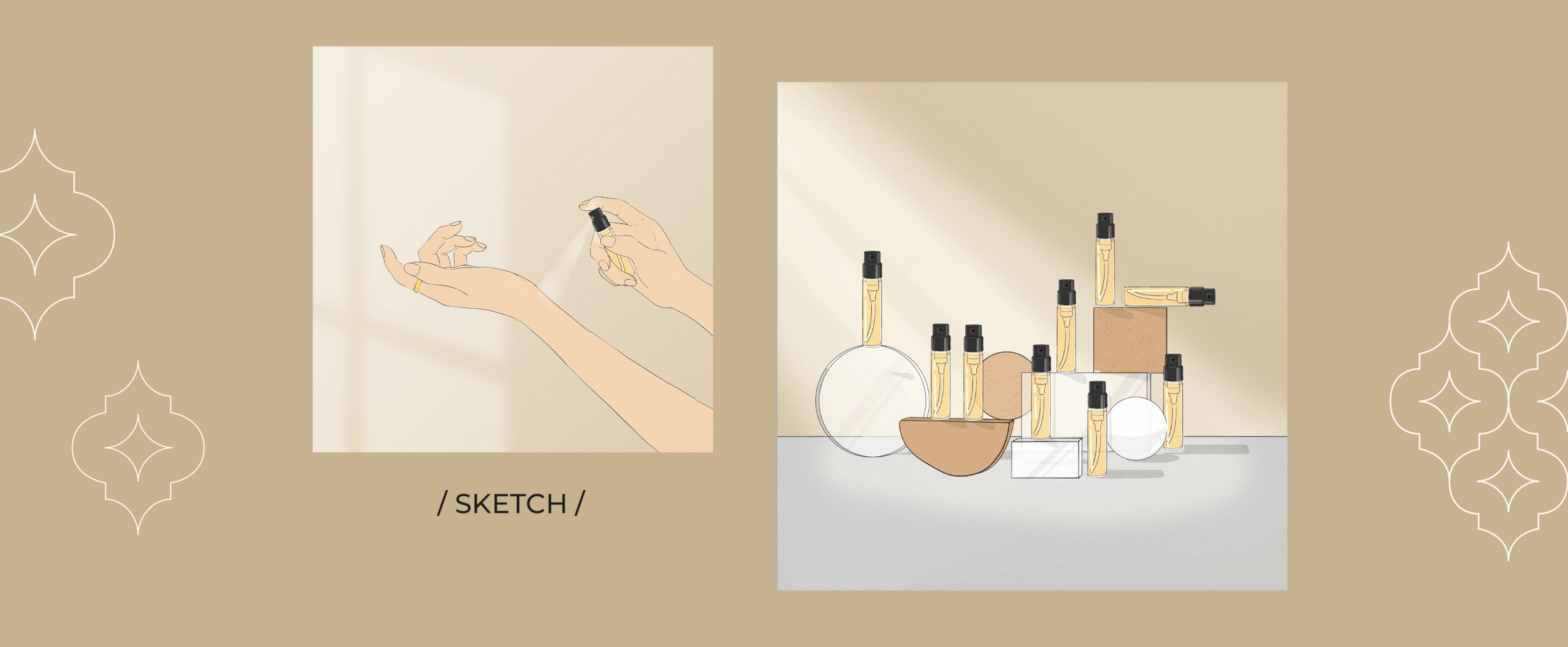 / SKETCH /