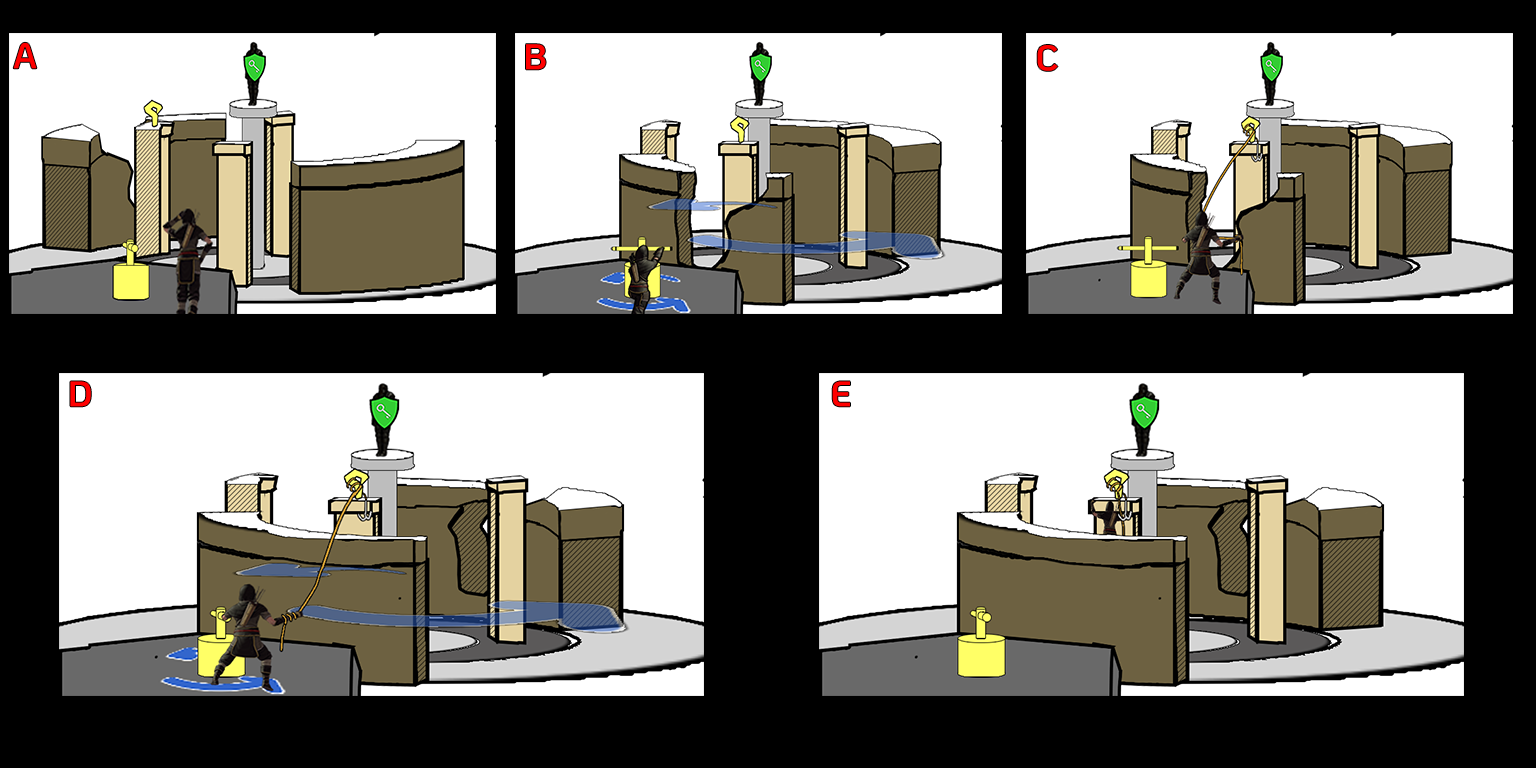 A

B

C

D

E