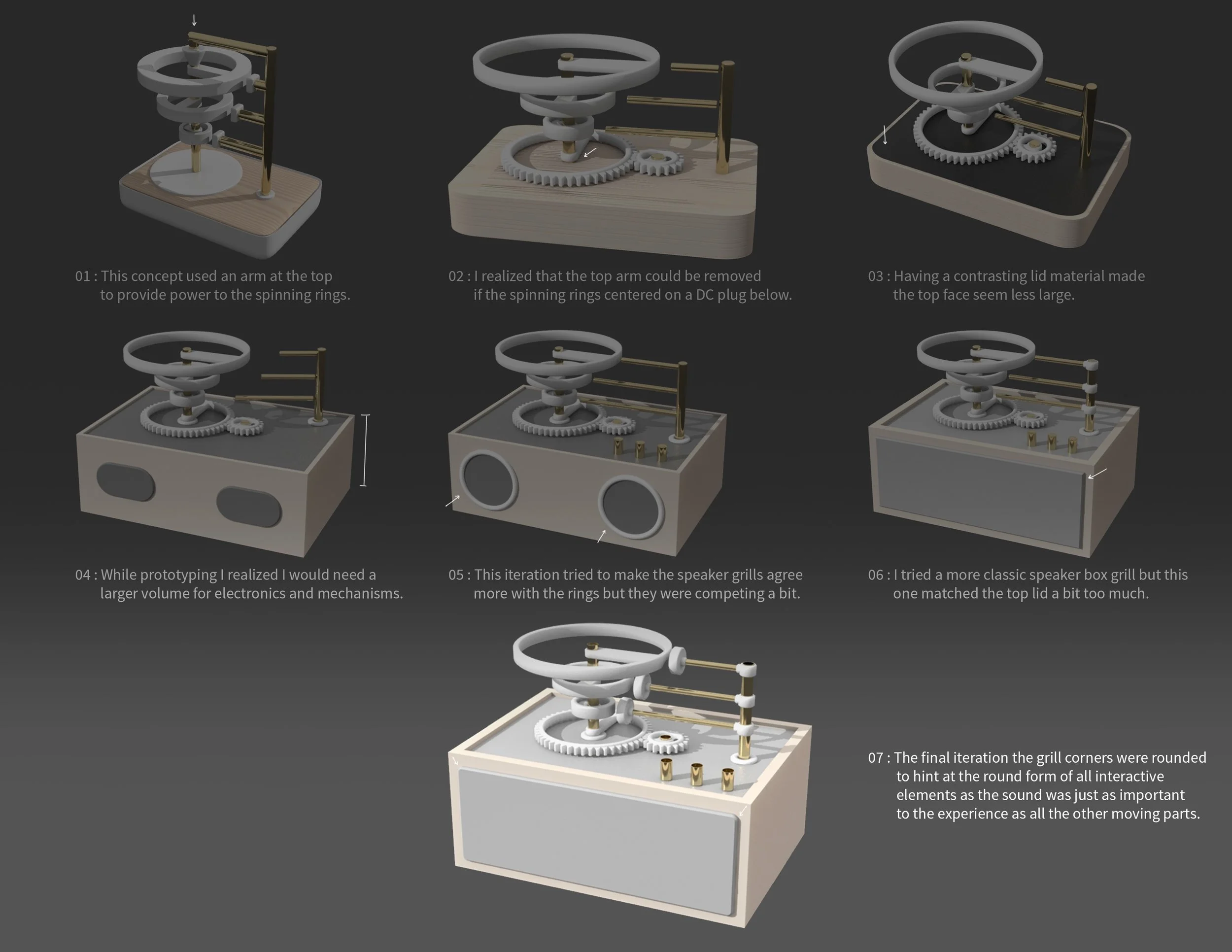 01 : This concept used an arm at the top to provide power to the spinning rings.

02 : I realized that the top arm could be removed if the spinning rings centered on a DC plug below.

03 : Having a contrasting lid material made the top face seem less large.

04 : While prototyping I realized I would need a larger volume for electronics and mechanisms.

05 : This iteration tried to make the speaker grills agree more with the rings but they were competing a bit.

06 : I tried a more classic speaker box grill but this one matched the top lid a bit too much.

07 : The final iteration the grill corners were rounded to hint at the round form of all interactive elements as the sound was just as important to the experience as all the other moving parts.