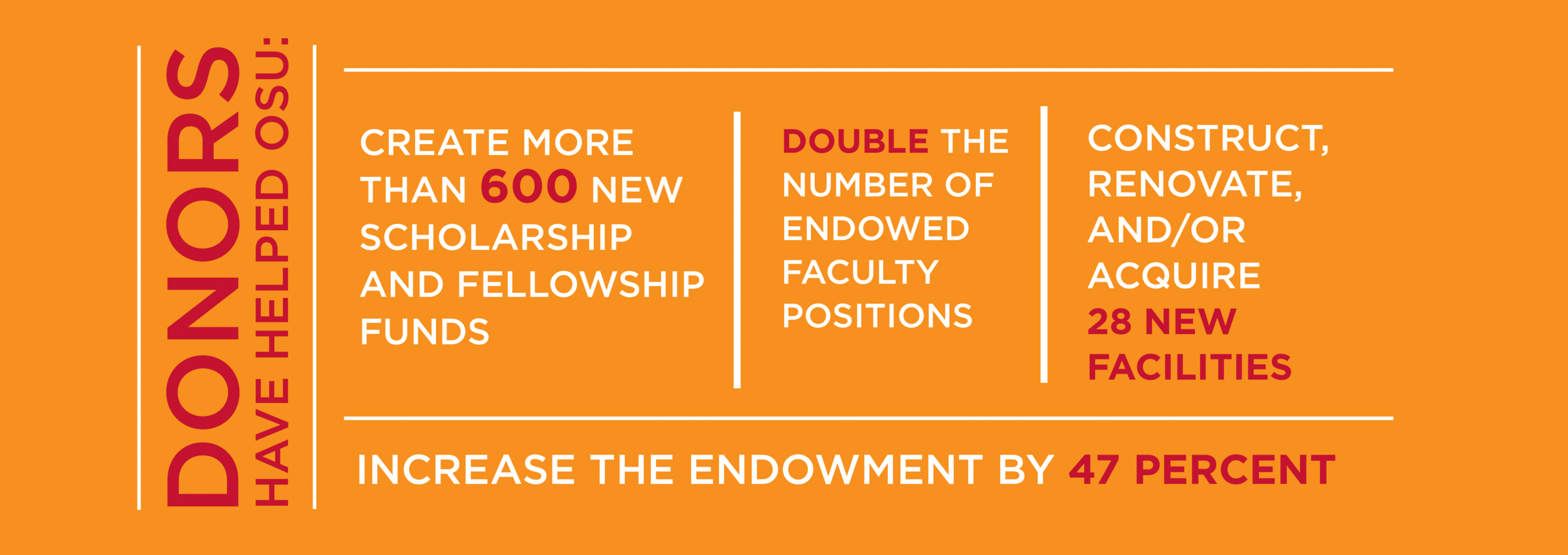 DONORS
HAVE HELPED OSU:

CREATE MORE THAN 600 NEW SCHOLARSHIP AND FELLOWSHIP FUNDS

DOUBLE THE NUMBER OF ENDOWED FACULTY POSITIONS

CONSTRUCT, RENOVATE, AND/OR ACQUIRE 28 NEW FACILITIES

INCREASE THE ENDOWMENT BY 47 PERCENT