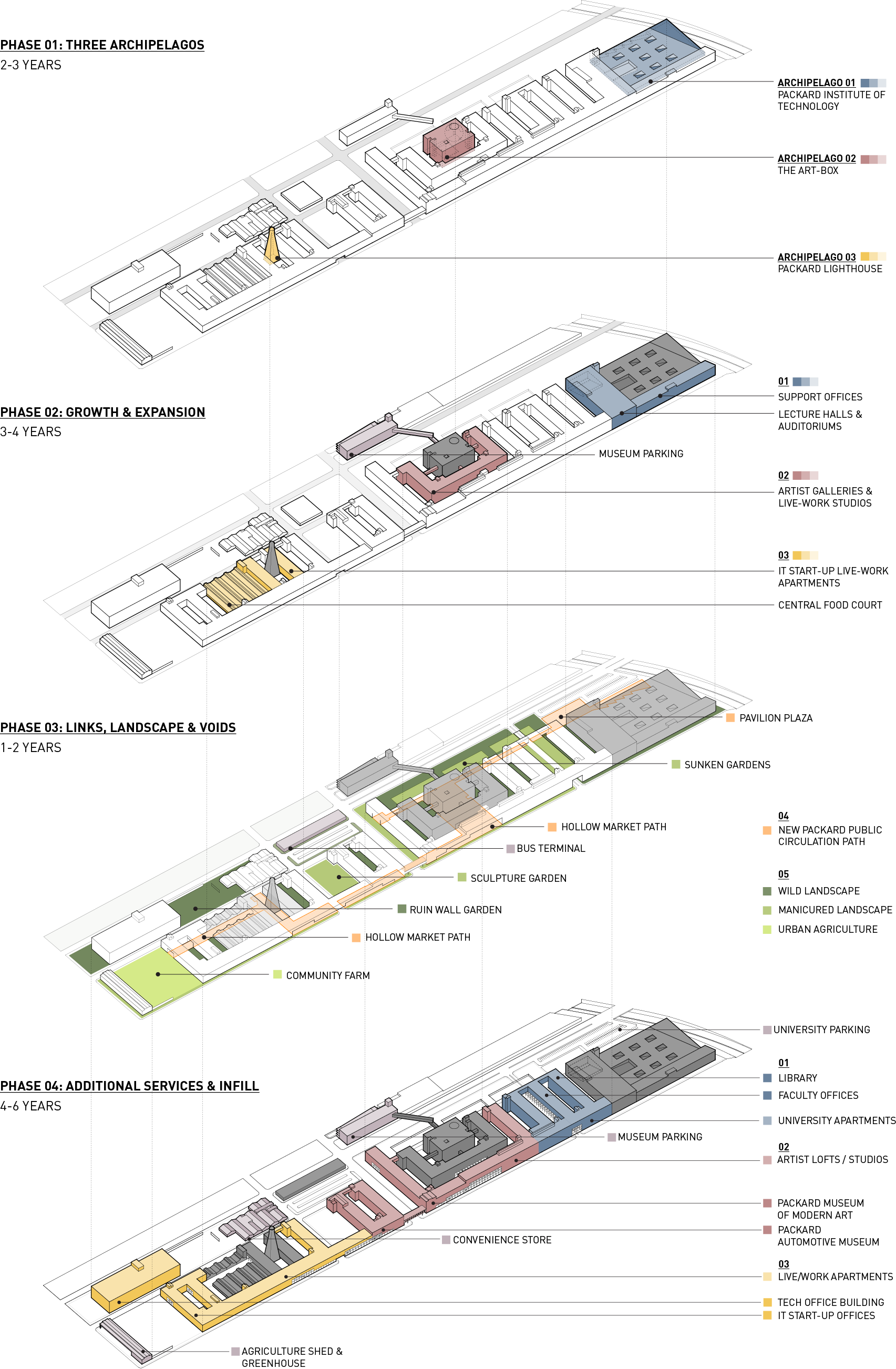 PHASE 01: THREE ARCHIPELAGOS
2-3 YEARS

ARCHIPELAGO 01
PACKARD INSTITUTE OF TECHNOLOGY

ARCHIPELAGO 02
THE ART-BOX

ARCHIPELAGO 03
PACKARD LIGHTHOUSE

PHASE 02: GROWTH & EXPANSION
3-4 YEARS

01
SUPPORT OFFICES
LECTURE HALLS & AUDITORIUMS

MUSEUM PARKING

02
ARTIST GALLERIES & LIVE-WORK STUDIOS

03
IT START-UP LIVE-WORK APARTMENTS
CENTRAL FOOD COURT

PHASE 03: LINKS, LANDSCAPE & VOIDS
1-2 YEARS

PAVILION PLAZA
SUNKEN GARDENS
HOLLOW MARKET PATH
BUS TERMINAL
SCULPTURE GARDEN
RUIN WALL GARDEN
HOLLOW MARKET PATH
COMMUNITY FARM

04
NEW PACKARD PUBLIC CIRCULATION PATH

05
WILD LANDSCAPE
MANICURED LANDSCAPE
URBAN AGRICULTURE

PHASE 04: ADDITIONAL SERVICES & INFILL
4-6 YEARS

UNIVERSITY PARKING

01
LIBRARY
FACULTY OFFICES
UNIVERSITY APARTMENTS

MUSEUM PARKING

02
ARTIST LOFTS / STUDIOS
PACKARD MUSEUM OF MODERN ART
PACKARD AUTOMOTIVE MUSEUM

CONVENIENCE STORE

03
LIVE/WORK APARTMENTS
TECH OFFICE BUILDING
IT START-UP OFFICES

AGRICULTURE SHED & GREENHOUSE