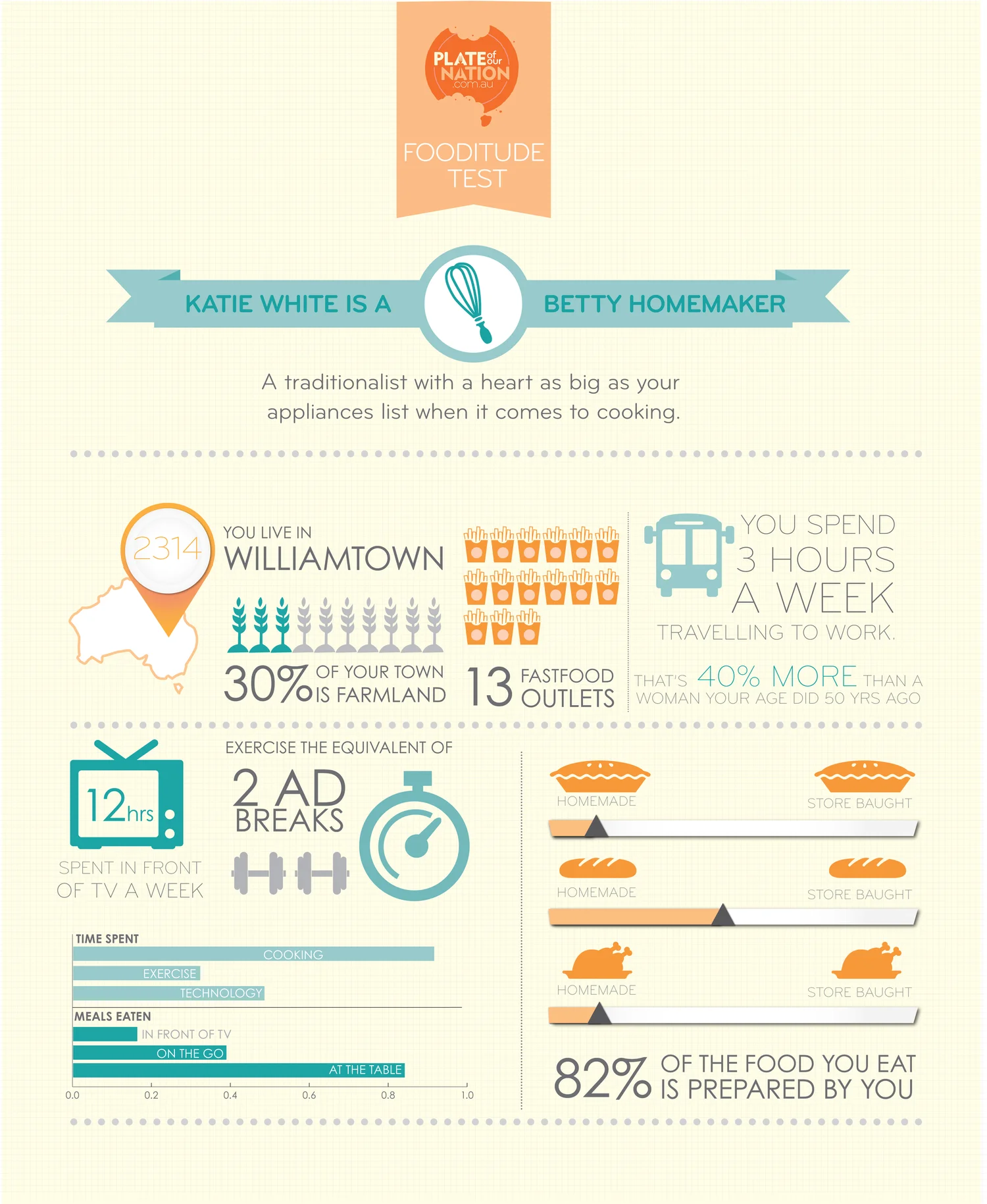 PLATE of our NATION .com.au

FOODITUDE TEST

KATIE WHITE IS A BETTY HOMEMAKER

A traditionalist with a heart as big as your appliances list when it comes to cooking.

2314

YOU LIVE IN WILLIAMTOWN

30% OF YOUR TOWN IS FARMLAND

13 FASTFOOD OUTLETS

YOU SPEND 3 HOURS A WEEK TRAVELLING TO WORK.

THAT'S 40% MORE THAN A WOMAN YOUR AGE DID 50 YRS AGO

12hrs

SPENT IN FRONT OF TV A WEEK

EXERCISE THE EQUIVALENT OF

2 AD BREAKS

TIME SPENT
COOKING
EXERCISE
TECHNOLOGY
MEALS EATEN
IN FRONT OF TV
ON THE GO
AT THE TABLE
0.0 0.2 0.4 0.6 0.8 1.0

HOMEMADE STORE BAUGHT

HOMEMADE STORE BAUGHT

HOMEMADE STORE BAUGHT

82% OF THE FOOD YOU EAT IS PREPARED BY YOU