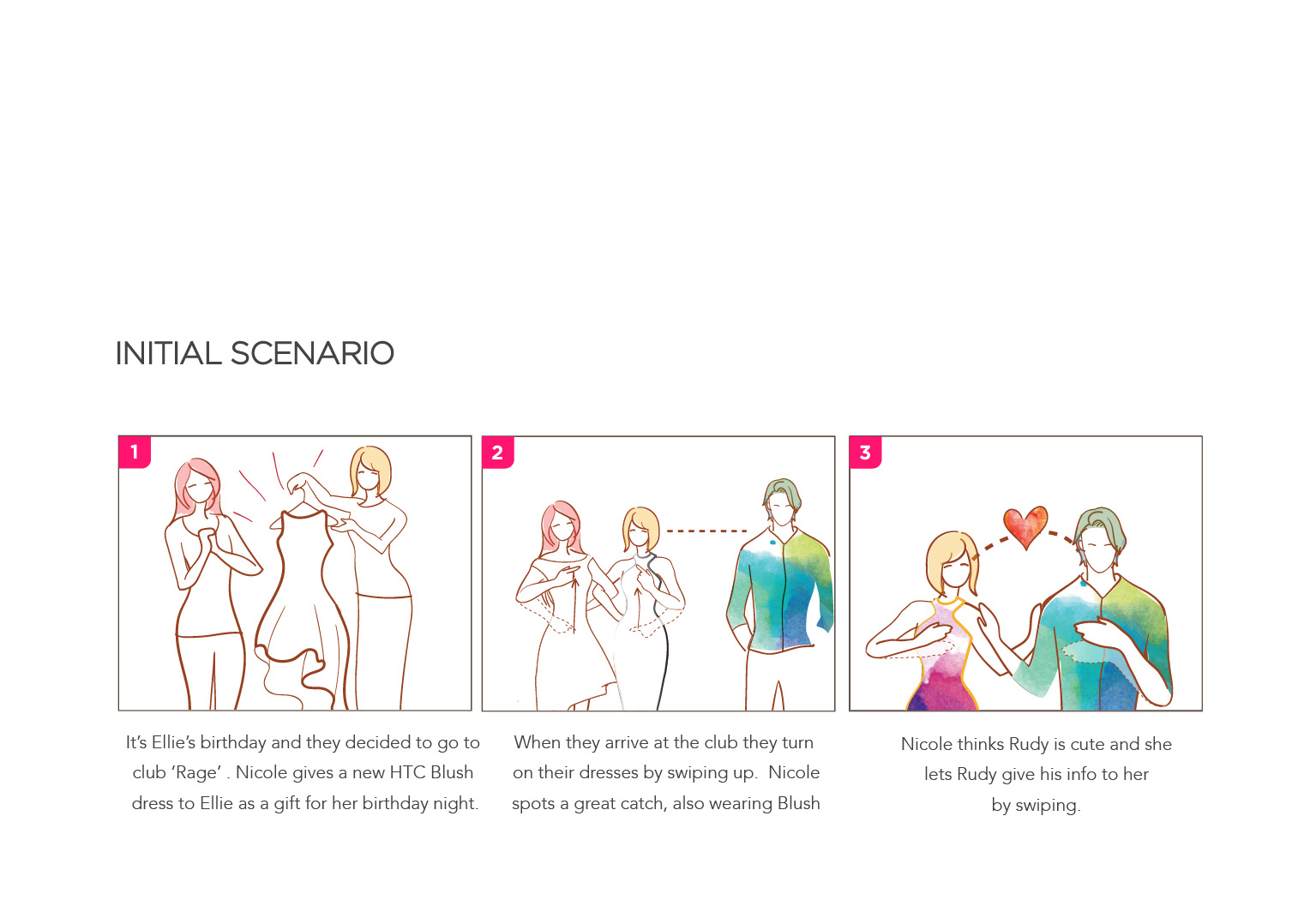 INITIAL SCENARIO

1

It's Ellie's birthday and they decided to go to club 'Rage' . Nicole gives a new HTC Blush dress to Ellie as a gift for her birthday night.

2

When they arrive at the club they turn on their dresses by swiping up.  Nicole spots a great catch, also wearing Blush

3

Nicole thinks Rudy is cute and she lets Rudy give his info to her by swiping.