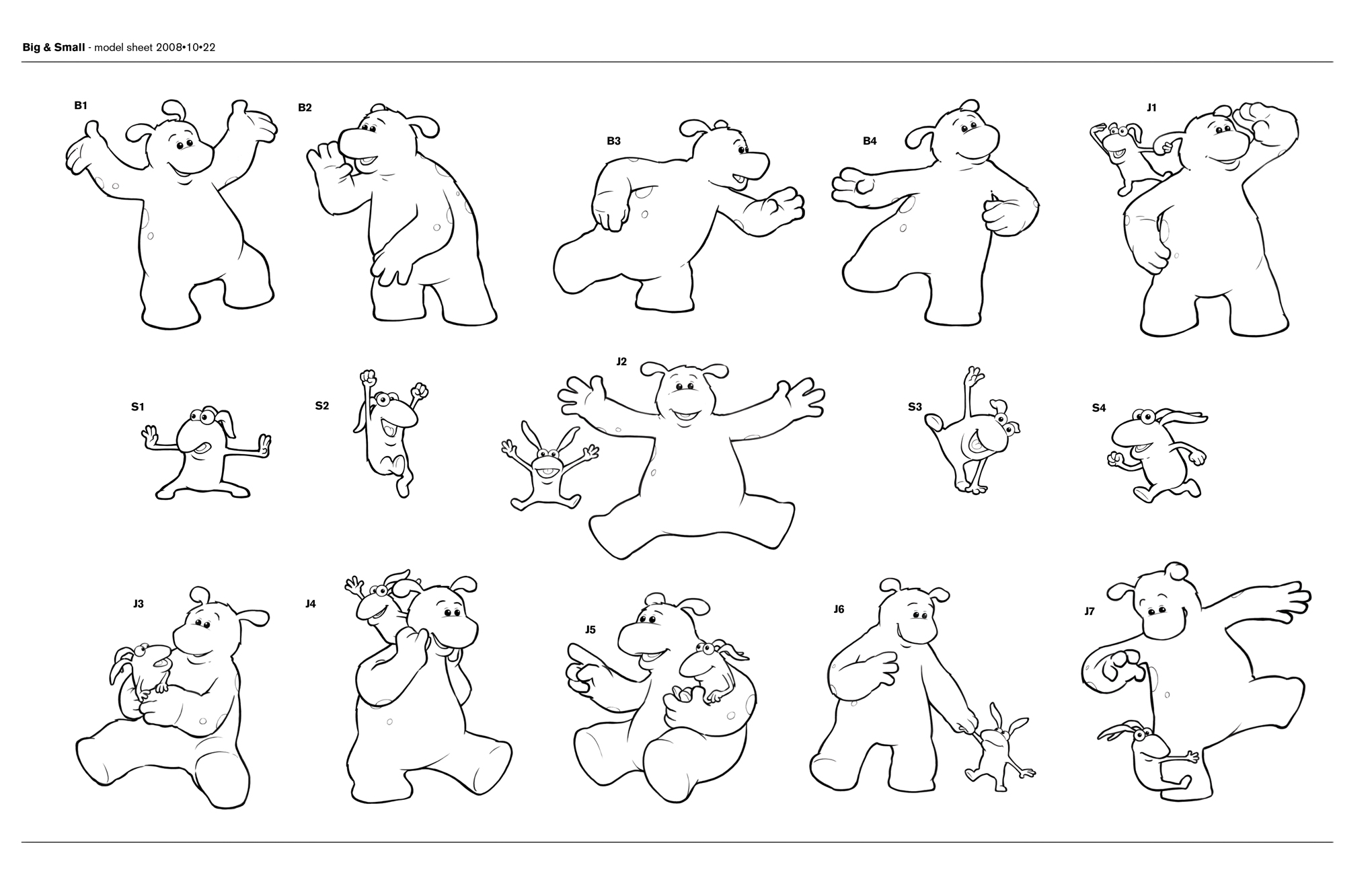 Big & Small - model sheet 2008•10•22

B1

B2

B3

B4

J1

S1

S2

J2

S3

S4

J3

J4

J5

J6

J7