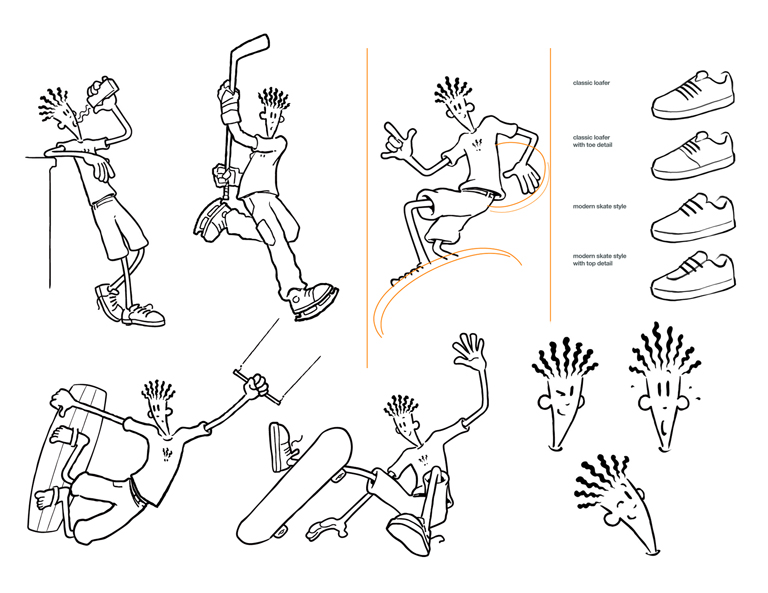 classic loafer

classic loafer with toe detail

modern skate style

modern skate style with top detail