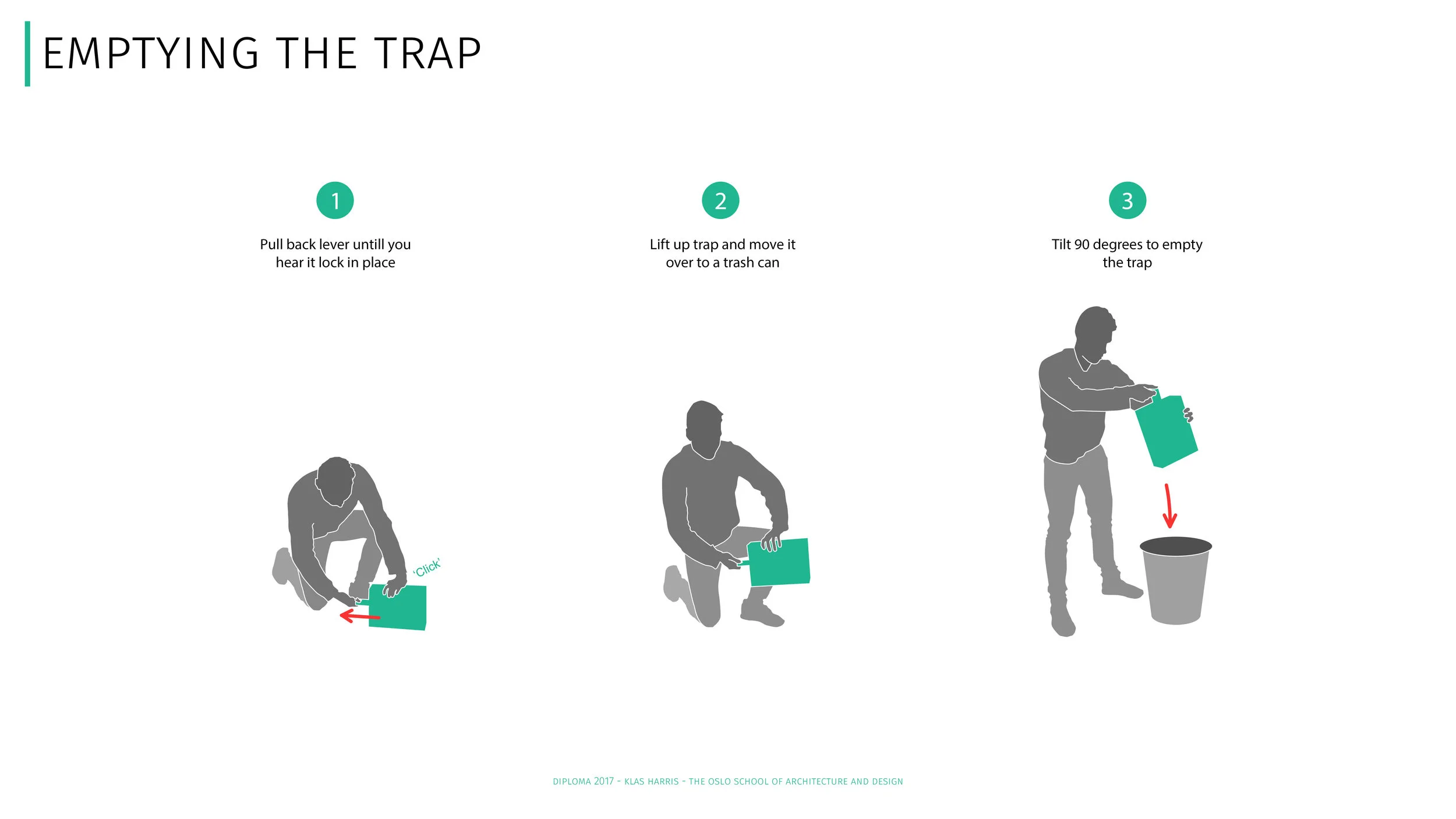 EMPTYING THE TRAP

1

Pull back lever untill you hear it lock in place

'Click'

2

Lift up trap and move it over to a trash can

3

Tilt 90 degrees to empty the trap

DIPLOMA 2017 - KLAS HARRIS - THE OSLO SCHOOL OF ARCHITECTURE AND DESIGN