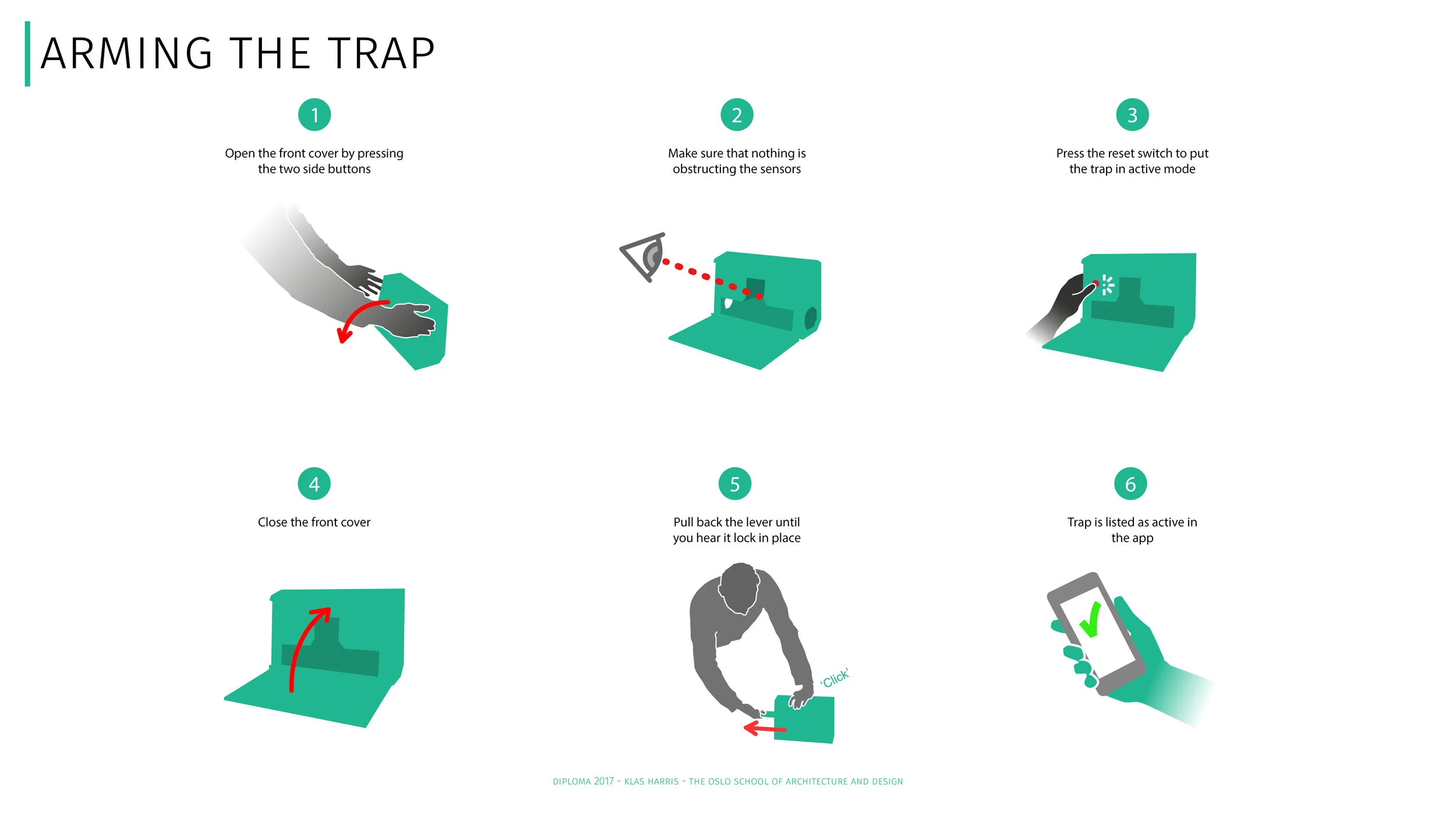 ARMING THE TRAP

1

Open the front cover by pressing the two side buttons

2

Make sure that nothing is obstructing the sensors

3

Press the reset switch to put the trap in active mode

4

Close the front cover

5

Pull back the lever until you hear it lock in place

'Click'

6

Trap is listed as active in the app

DIPLOMA 2017 - KLAS HARRIS - THE OSLO SCHOOL OF ARCHITECTURE AND DESIGN