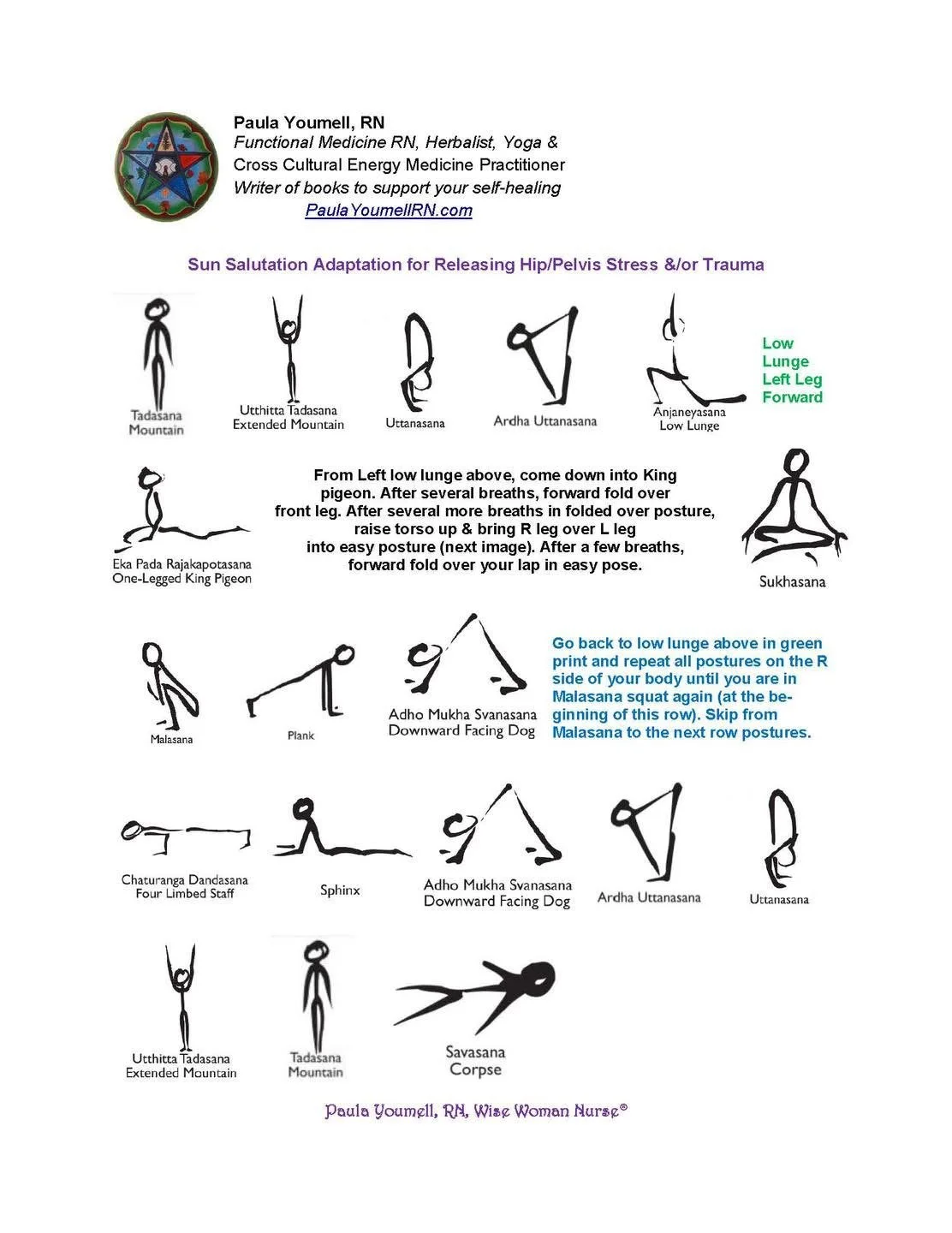 Paula Youmell, RN
Functional Medicine RN, Herbalist, Yoga & Cross Cultural Energy Medicine Practitioner
Writer of books to support your self-healing
PaulaYoumellRN.com

Sun Salutation Adaptation for Releasing Hip/Pelvis Stress &/or Trauma

Tadasana Mountain

Utthitta Tadasana Extended Mountain

Uttanasana

Ardha Uttanasana

Anjaneyasana Low Lunge

Low Lunge Left Leg Forward

Eka Pada Rajakapotasana One-Legged King Pigeon

From Left low lunge above, come down into King pigeon. After several breaths, forward fold over front leg. After several more breaths in folded over posture, raise torso up & bring R leg over L leg into easy posture (next image). After a few breaths, forward fold over your lap in easy pose.

Sukhasana

Malasana

Plank

Adho Mukha Svanasana Downward Facing Dog

Go back to low lunge above in green print and repeat all postures on the R side of your body until you are in Malasana squat again (at the beginning of this row). Skip from Malasana to the next row postures.

Chaturanga Dandasana Four Limbed Staff

Sphinx

Adho Mukha Svanasana Downward Facing Dog

Ardha Uttanasana

Uttanasana

Utthitta Tadasana Extended Mountain

Tadasana Mountain

Savasana Corpse

Paula Youmell, RN, Wise Woman Nurse®