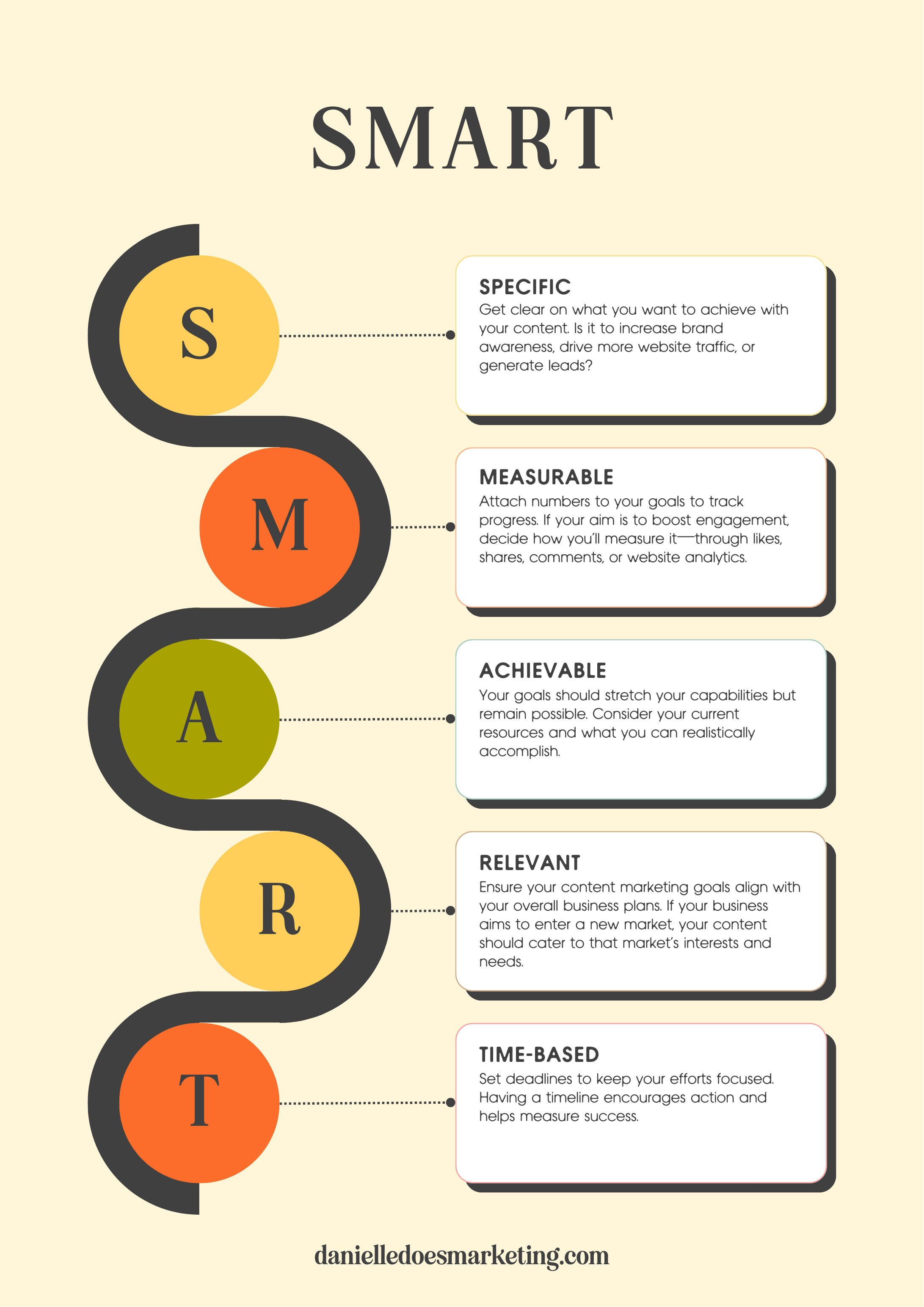 SMART

S

SPECIFIC
Get clear on what you want to achieve with your content. Is it to increase brand awareness, drive more website traffic, or generate leads?

M

MEASURABLE
Attach numbers to your goals to track progress. If your aim is to boost engagement, decide how you'll measure it—through likes, shares, comments, or website analytics.

A

ACHIEVABLE
Your goals should stretch your capabilities but remain possible. Consider your current resources and what you can realistically accomplish.

R

RELEVANT
Ensure your content marketing goals align with your overall business plans. If your business aims to enter a new market, your content should cater to that market's interests and needs.

T

TIME-BASED
Set deadlines to keep your efforts focused. Having a timeline encourages action and helps measure success.

danielledoesmarketing.com