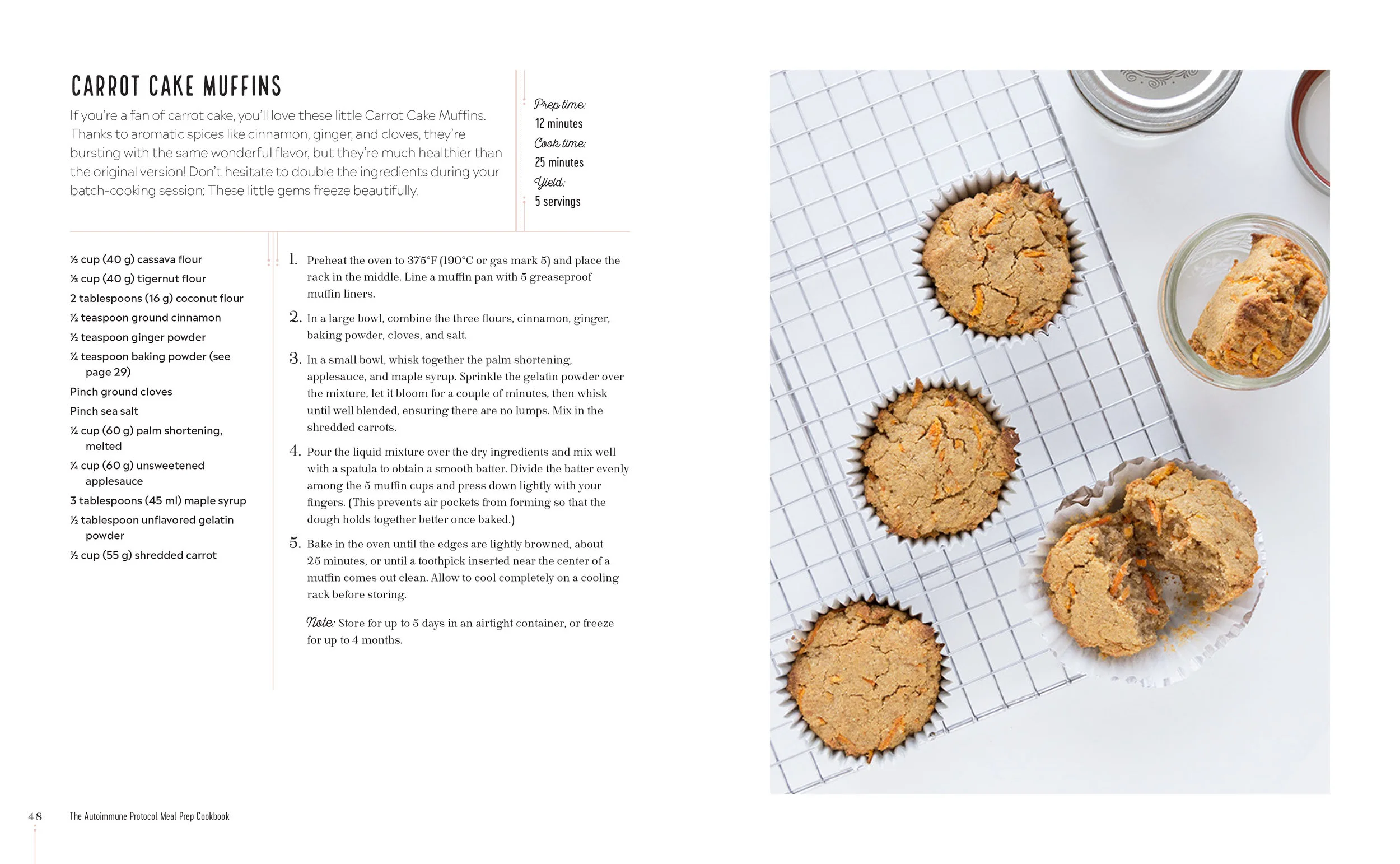 CARROT CAKE MUFFINS

If you're a fan of carrot cake, you'll love these little Carrot Cake Muffins. Thanks to aromatic spices like cinnamon, ginger, and cloves, they're bursting with the same wonderful flavor, but they're much healthier than the original version! Don't hesitate to double the ingredients during your batch-cooking session: These little gems freeze beautifully.

Prep time:
12 minutes
Cook time:
25 minutes
Yield:
5 servings

⅓ cup (40 g) cassava flour
⅓ cup (40 g) tigernut flour
2 tablespoons (16 g) coconut flour
½ teaspoon ground cinnamon
½ teaspoon ginger powder
¼ teaspoon baking powder (see page 29)
Pinch ground cloves
Pinch sea salt
¼ cup (60 g) palm shortening, melted
¼ cup (60 g) unsweetened applesauce
3 tablespoons (45 ml) maple syrup
½ tablespoon unflavored gelatin powder
½ cup (55 g) shredded carrot

1. Preheat the oven to 375°F (190°C or gas mark 5) and place the rack in the middle. Line a muffin pan with 5 greaseproof muffin liners.

2. In a large bowl, combine the three flours, cinnamon, ginger, baking powder, cloves, and salt.

3. In a small bowl, whisk together the palm shortening, applesauce, and maple syrup. Sprinkle the gelatin powder over the mixture, let it bloom for a couple of minutes, then whisk until well blended, ensuring there are no lumps. Mix in the shredded carrots.

4. Pour the liquid mixture over the dry ingredients and mix well with a spatula to obtain a smooth batter. Divide the batter evenly among the 5 muffin cups and press down lightly with your fingers. (This prevents air pockets from forming so that the dough holds together better once baked.)

5. Bake in the oven until the edges are lightly browned, about 25 minutes, or until a toothpick inserted near the center of a muffin comes out clean. Allow to cool completely on a cooling rack before storing.

Note: Store for up to 5 days in an airtight container, or freeze for up to 4 months.

48 The Autoimmune Protocol Meal Prep Cookbook