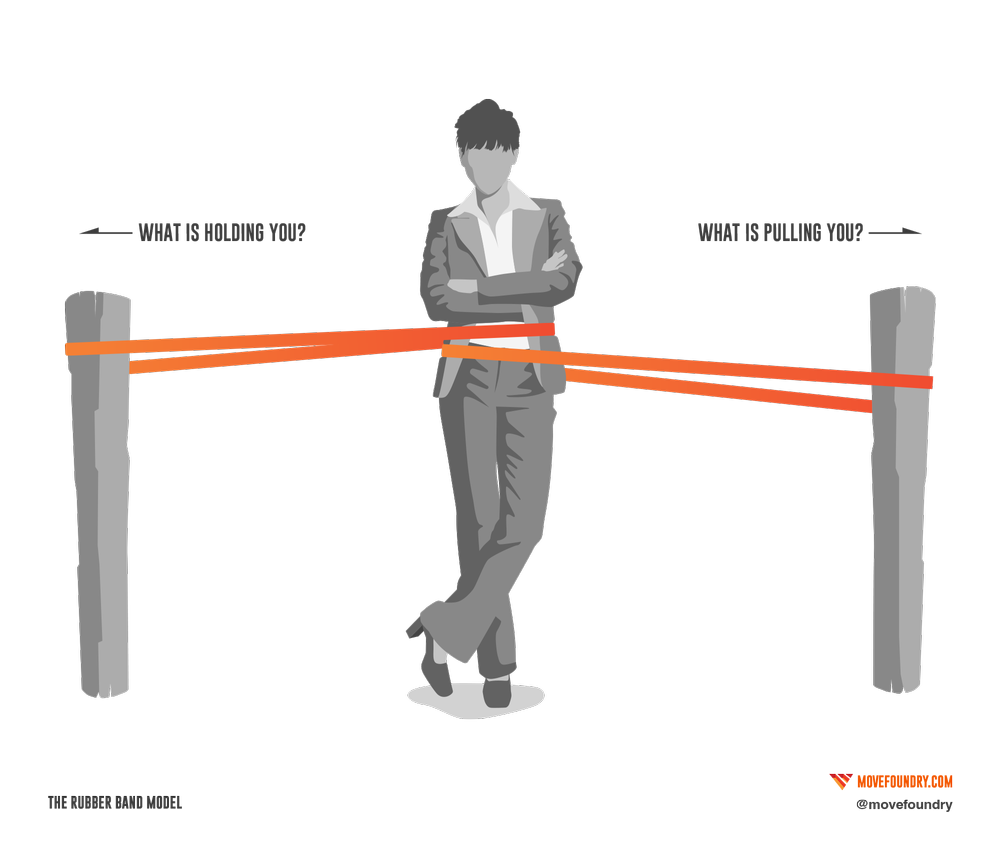 WHAT IS HOLDING YOU?

WHAT IS PULLING YOU?

THE RUBBER BAND MODEL

MOVEFOUNDRY.COM
@movefoundry