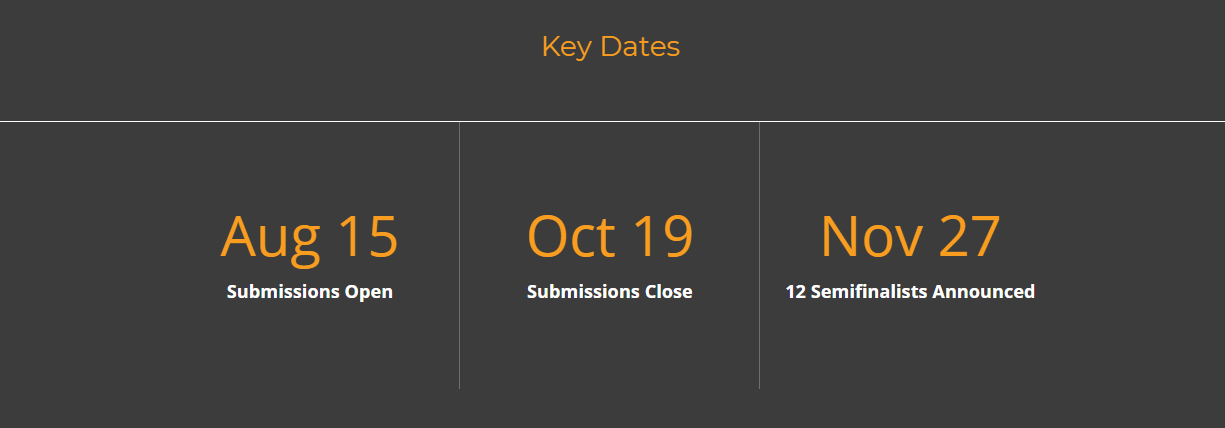 Key Dates

Aug 15
Submissions Open

Oct 19
Submissions Close

Nov 27
12 Semifinalists Announced