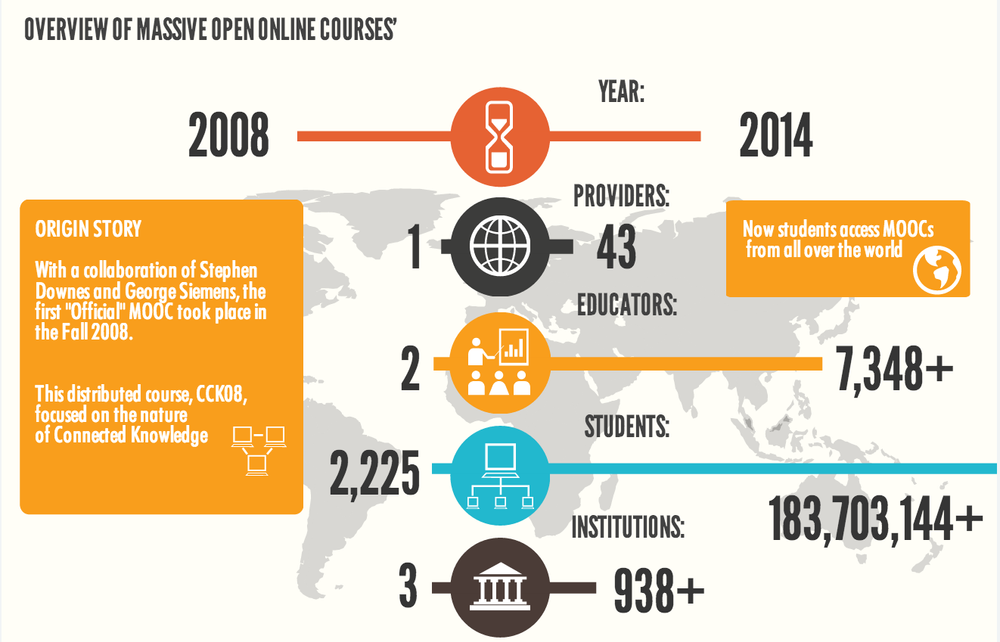 OVERVIEW OF MASSIVE OPEN ONLINE COURSES'

YEAR:

2008

2014

ORIGIN STORY

With a collaboration of Stephen Downes and George Siemens, the first "Official" MOOC took place in the Fall 2008.

This distributed course, CCK08, focused on the nature of Connected Knowledge

PROVIDERS:

1

43

Now students access MOOCs from all over the world

EDUCATORS:

2

7,348+

STUDENTS:

2,225

183,703,144+

INSTITUTIONS:

3

938+