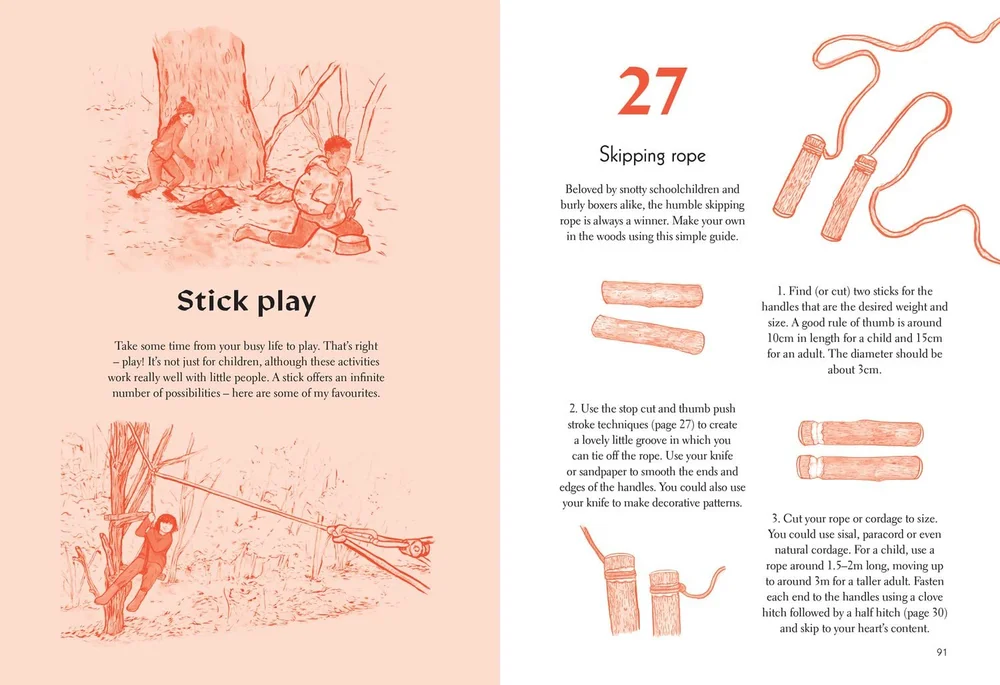 Stick play

Take some time from your busy life to play. That's right – play! It's not just for children, although these activities work really well with little people. A stick offers an infinite number of possibilities – here are some of my favourites.

27

Skipping rope

Beloved by snotty schoolchildren and burly boxers alike, the humble skipping rope is always a winner. Make your own in the woods using this simple guide.

1. Find (or cut) two sticks for the handles that are the desired weight and size. A good rule of thumb is around 10cm in length for a child and 15cm for an adult. The diameter should be about 3cm.

2. Use the stop cut and thumb push stroke techniques (page 27) to create a lovely little groove in which you can tie off the rope. Use your knife or sandpaper to smooth the ends and edges of the handles. You could also use your knife to make decorative patterns.

3. Cut your rope or cordage to size. You could use sisal, paracord or even natural cordage. For a child, use a rope around 1.5–2m long, moving up to around 3m for a taller adult. Fasten each end to the handles using a clove hitch followed by a half hitch (page 30) and skip to your heart's content.

91