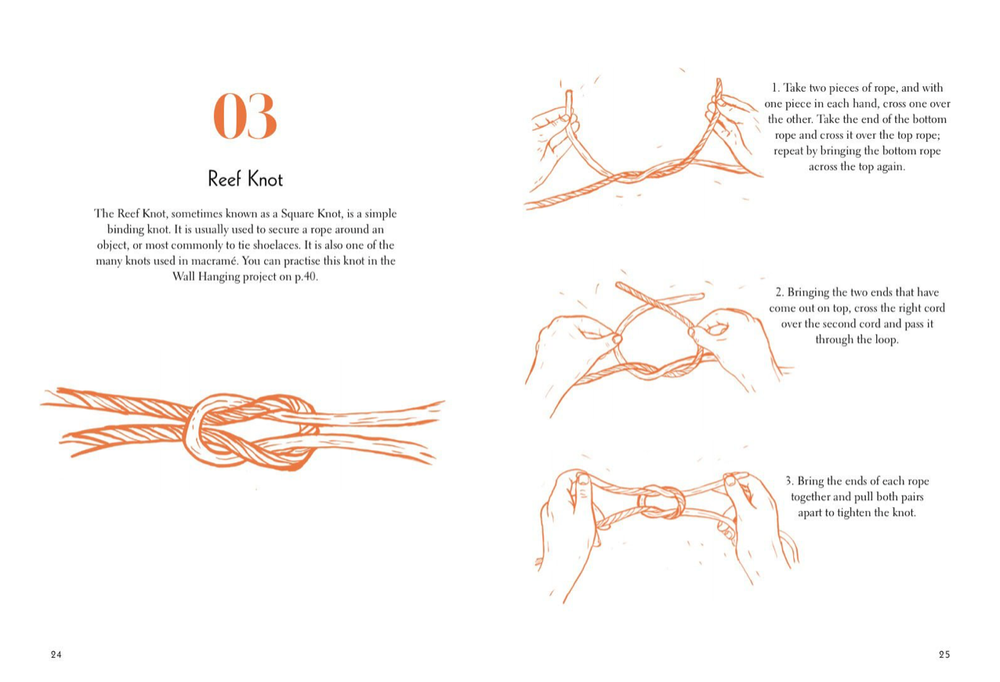 03

Reef Knot

The Reef Knot, sometimes known as a Square Knot, is a simple binding knot. It is usually used to secure a rope around an object, or most commonly to tie shoelaces. It is also one of the many knots used in macramé. You can practise this knot in the Wall Hanging project on p.40.

1. Take two pieces of rope, and with one piece in each hand, cross one over the other. Take the end of the bottom rope and cross it over the top rope; repeat by bringing the bottom rope across the top again.

2. Bringing the two ends that have come out on top, cross the right cord over the second cord and pass it through the loop.

3. Bring the ends of each rope together and pull both pairs apart to tighten the knot.

24

25