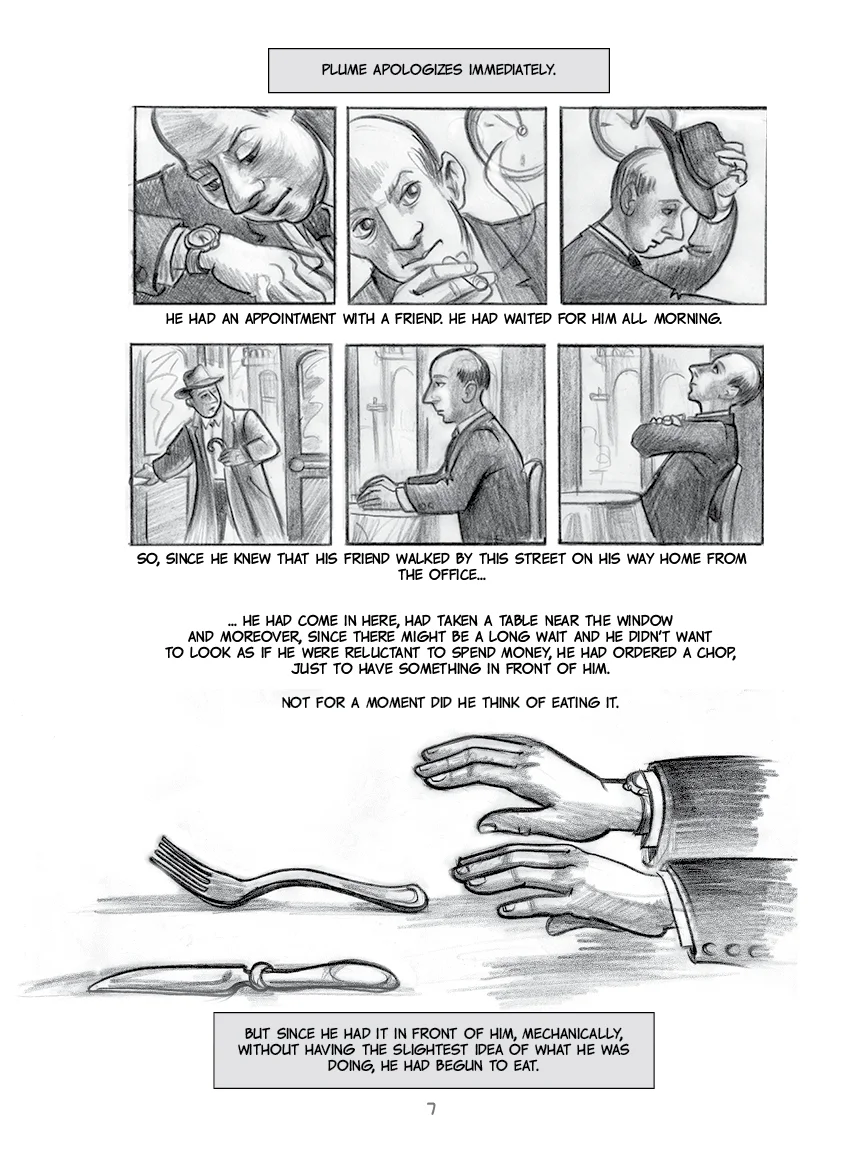 PLUME APOLOGIZES IMMEDIATELY.

HE HAD AN APPOINTMENT WITH A FRIEND. HE HAD WAITED FOR HIM ALL MORNING.

SO, SINCE HE KNEW THAT HIS FRIEND WALKED BY THIS STREET ON HIS WAY HOME FROM THE OFFICE...

... HE HAD COME IN HERE, HAD TAKEN A TABLE NEAR THE WINDOW AND MOREOVER, SINCE THERE MIGHT BE A LONG WAIT AND HE DIDN'T WANT TO LOOK AS IF HE WERE RELUCTANT TO SPEND MONEY, HE HAD ORDERED A CHOP, JUST TO HAVE SOMETHING IN FRONT OF HIM.

NOT FOR A MOMENT DID HE THINK OF EATING IT.

BUT SINCE HE HAD IT IN FRONT OF HIM, MECHANICALLY, WITHOUT HAVING THE SLIGHTEST IDEA OF WHAT HE WAS DOING, HE HAD BEGUN TO EAT.

7