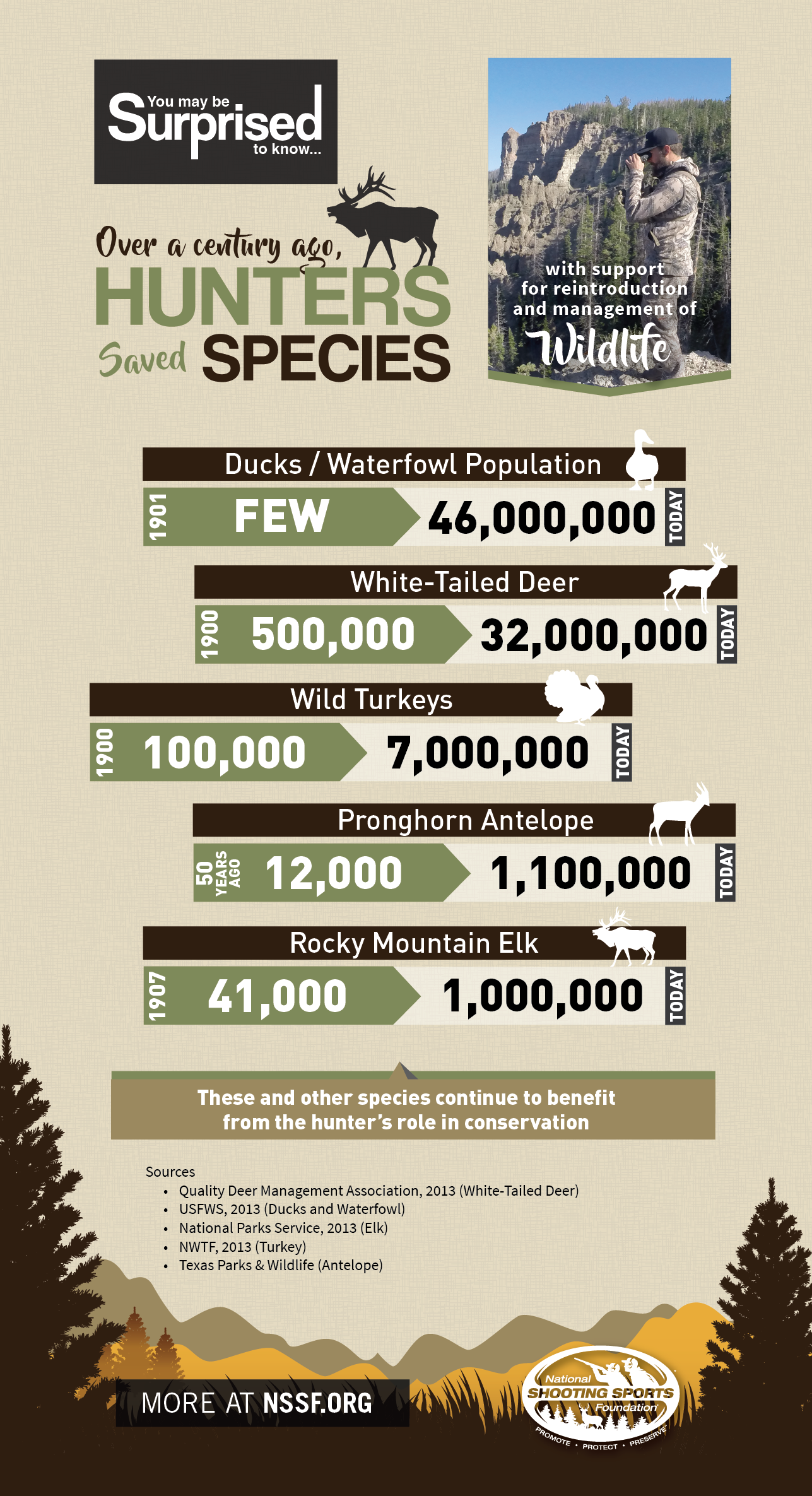 You may be Surprised to know...

Over a century ago, HUNTERS Saved SPECIES

with support for reintroduction and management of Wildlife

Ducks / Waterfowl Population
1901 FEW 46,000,000 TODAY

White-Tailed Deer
1900 500,000 32,000,000 TODAY

Wild Turkeys
1900 100,000 7,000,000 TODAY

Pronghorn Antelope
50 YEARS AGO 12,000 1,100,000 TODAY

Rocky Mountain Elk
1907 41,000 1,000,000 TODAY

These and other species continue to benefit from the hunter's role in conservation

Sources
• Quality Deer Management Association, 2013 (White-Tailed Deer)
• USFWS, 2013 (Ducks and Waterfowl)
• National Parks Service, 2013 (Elk)
• NWTF, 2013 (Turkey)
• Texas Parks & Wildlife (Antelope)

MORE AT NSSF.ORG

National SHOOTING SPORTS Foundation
PROMOTE • PROTECT • PRESERVE