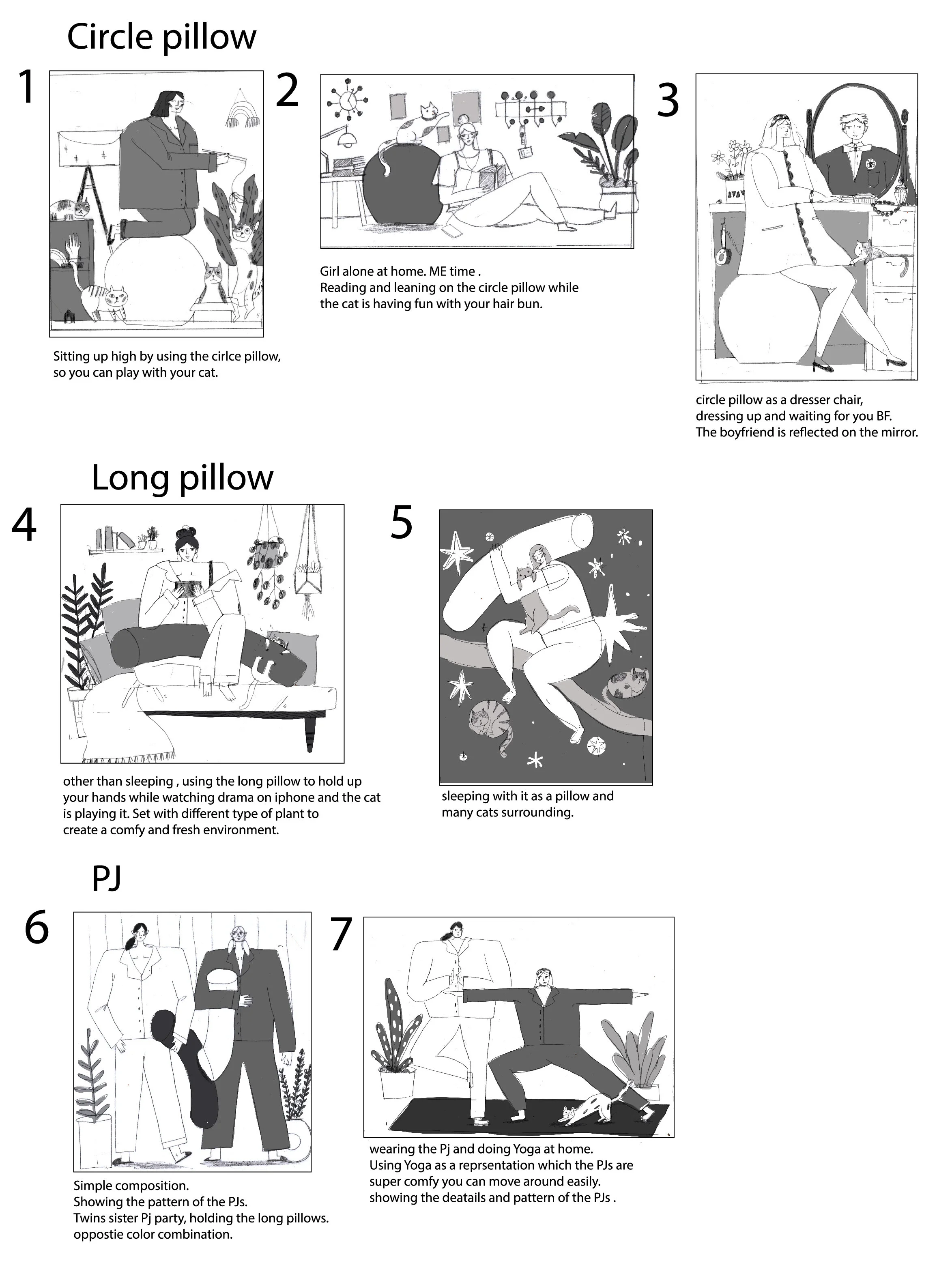 Circle pillow

1

Sitting up high by using the cirlce pillow, so you can play with your cat.

2

Girl alone at home. ME time .
Reading and leaning on the circle pillow while the cat is having fun with your hair bun.

3

circle pillow as a dresser chair, dressing up and waiting for you BF.
The boyfriend is reflected on the mirror.

Long pillow

4

other than sleeping , using the long pillow to hold up your hands while watching drama on iphone and the cat is playing it. Set with different type of plant to create a comfy and fresh environment.

5

sleeping with it as a pillow and many cats surrounding.

PJ

6

Simple composition.
Showing the pattern of the PJs.
Twins sister Pj party, holding the long pillows.
oppostie color combination.

7

wearing the Pj and doing Yoga at home.
Using Yoga as a reprsentation which the PJs are super comfy you can move around easily.
showing the deatails and pattern of the PJs .