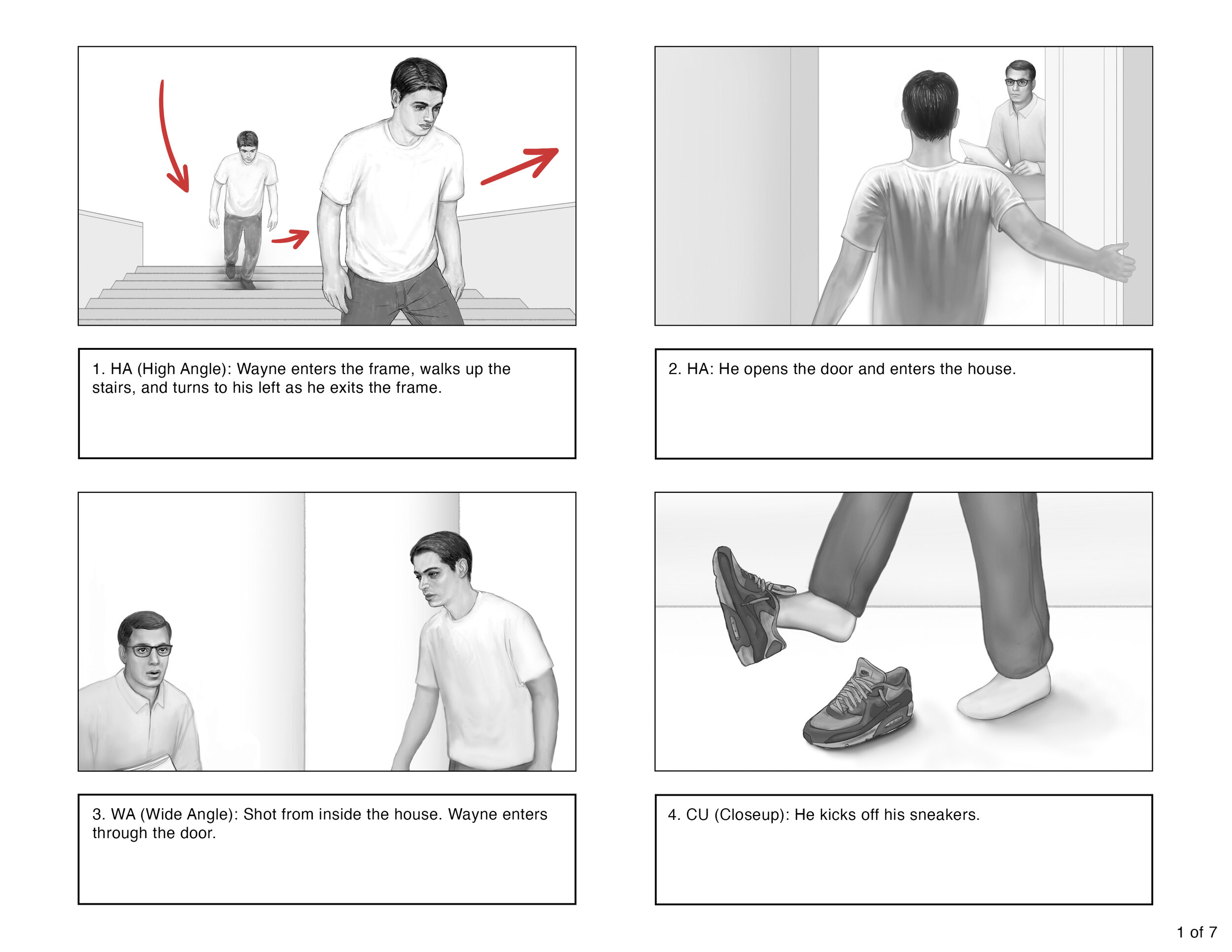 1. HA (High Angle): Wayne enters the frame, walks up the stairs, and turns to his left as he exits the frame.

2. HA: He opens the door and enters the house.

3. WA (Wide Angle): Shot from inside the house. Wayne enters through the door.

4. CU (Closeup): He kicks off his sneakers.

1 of 7