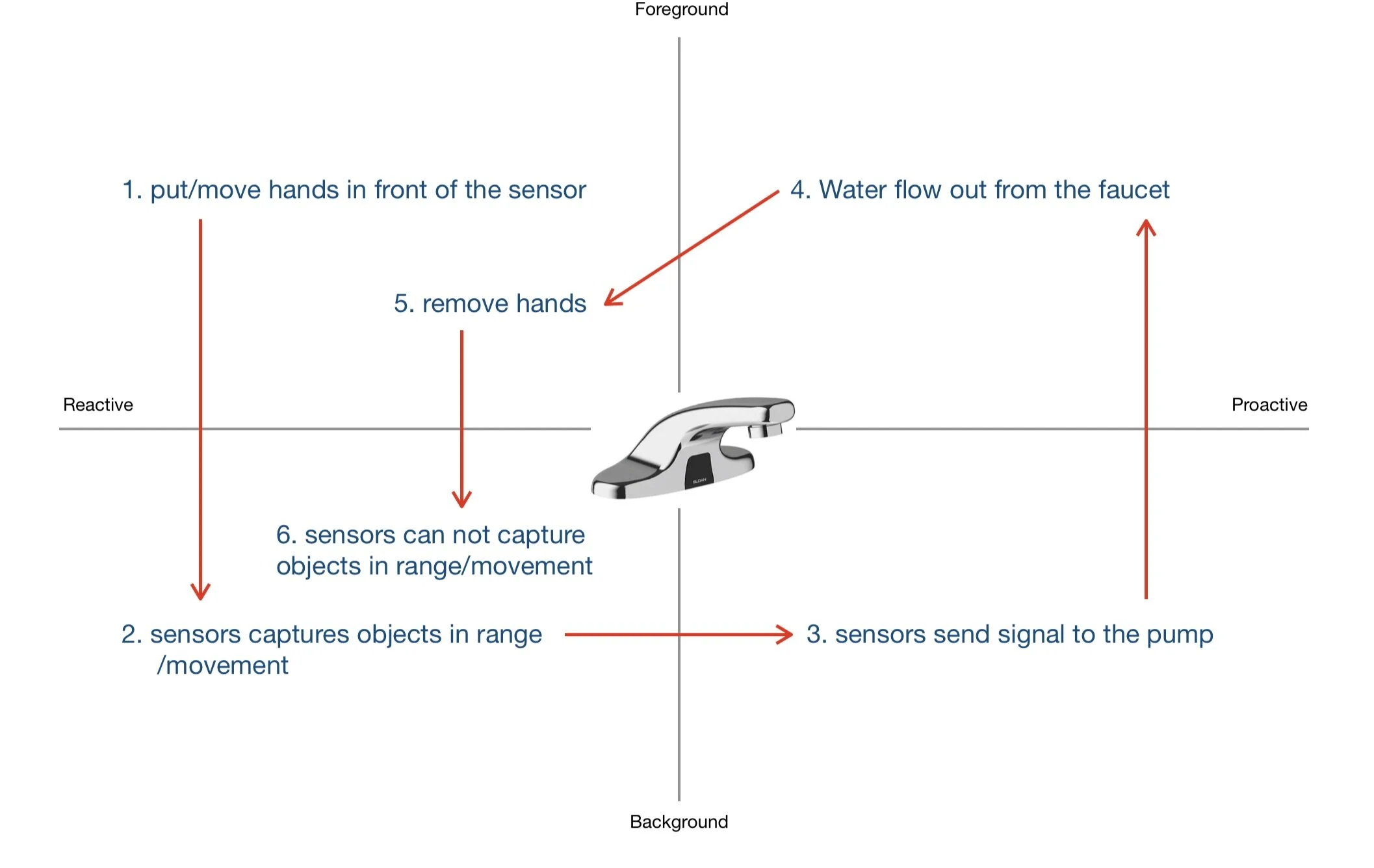 Foreground

1. put/move hands in front of the sensor

4. Water flow out from the faucet

5. remove hands

Reactive

Proactive

SLOAN

6. sensors can not capture objects in range/movement

2. sensors captures objects in range /movement

3. sensors send signal to the pump

Background