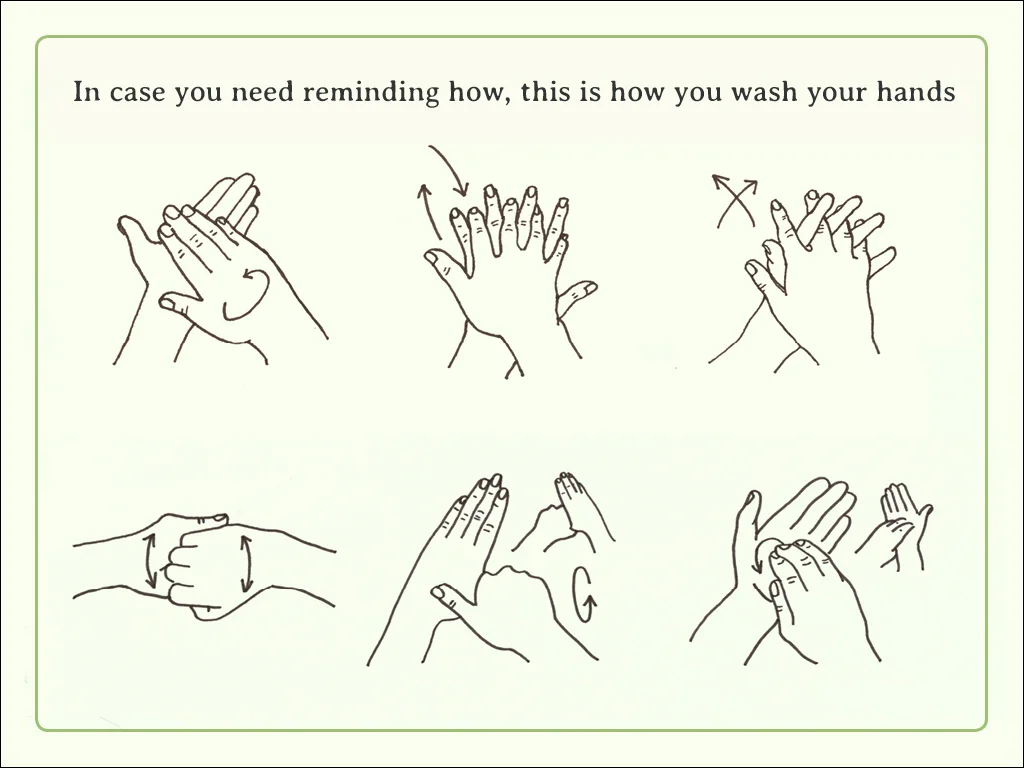 In case you need reminding how, this is how you wash your hands