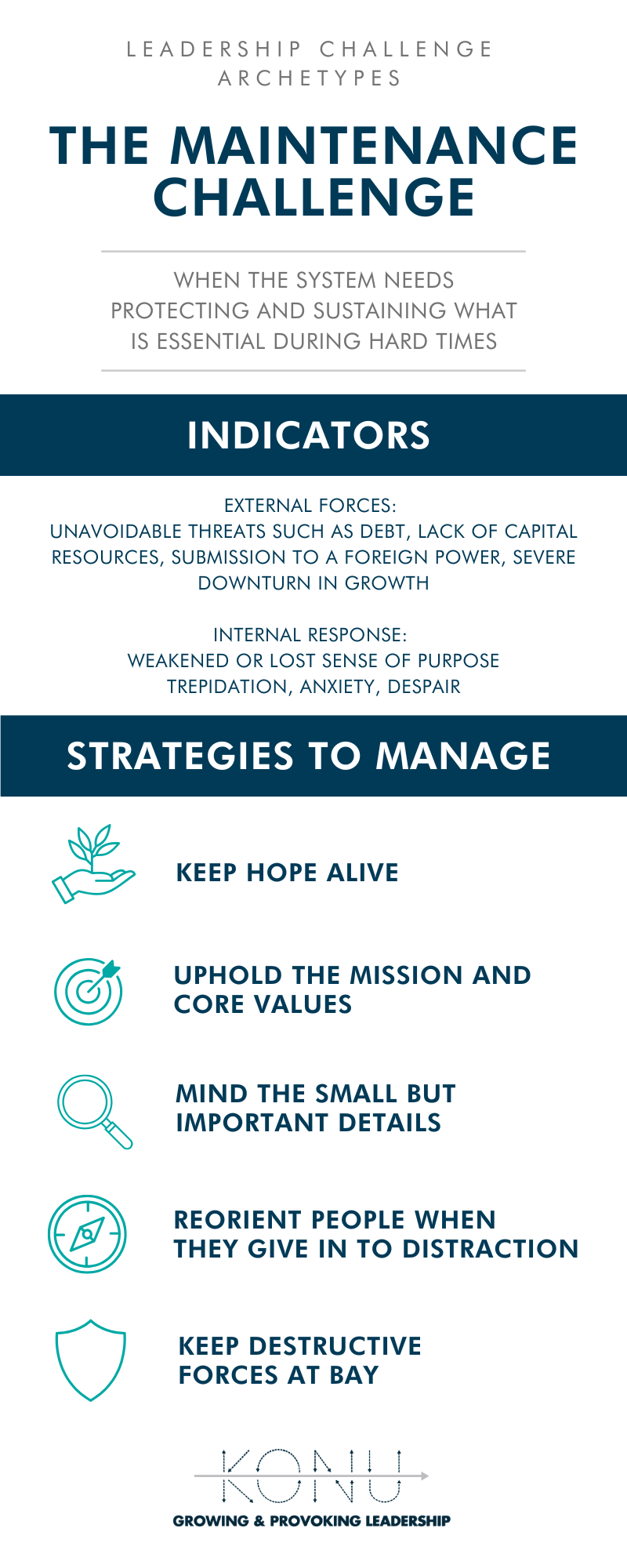 LEADERSHIP CHALLENGE ARCHETYPES

THE MAINTENANCE CHALLENGE

WHEN THE SYSTEM NEEDS PROTECTING AND SUSTAINING WHAT IS ESSENTIAL DURING HARD TIMES

INDICATORS

EXTERNAL FORCES:
UNAVOIDABLE THREATS SUCH AS DEBT, LACK OF CAPITAL RESOURCES, SUBMISSION TO A FOREIGN POWER, SEVERE DOWNTURN IN GROWTH

INTERNAL RESPONSE:
WEAKENED OR LOST SENSE OF PURPOSE
TREPIDATION, ANXIETY, DESPAIR

STRATEGIES TO MANAGE

KEEP HOPE ALIVE

UPHOLD THE MISSION AND CORE VALUES

MIND THE SMALL BUT IMPORTANT DETAILS

REORIENT PEOPLE WHEN THEY GIVE IN TO DISTRACTION

KEEP DESTRUCTIVE FORCES AT BAY

KONU

GROWING & PROVOKING LEADERSHIP