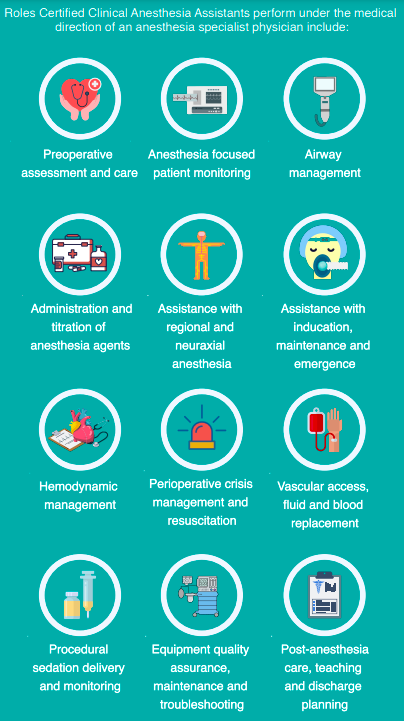 Roles Certified Clinical Anesthesia Assistants perform under the medical direction of an anesthesia specialist physician include:

Preoperative assessment and care

Anesthesia focused patient monitoring

Airway management

Administration and titration of anesthesia agents

Assistance with regional and neuraxial anesthesia

Assistance with inducation, maintenance and emergence

Hemodynamic management

Perioperative crisis management and resuscitation

Vascular access, fluid and blood replacement

Procedural sedation delivery and monitoring

Equipment quality assurance, maintenance and troubleshooting

Post-anesthesia care, teaching and discharge planning