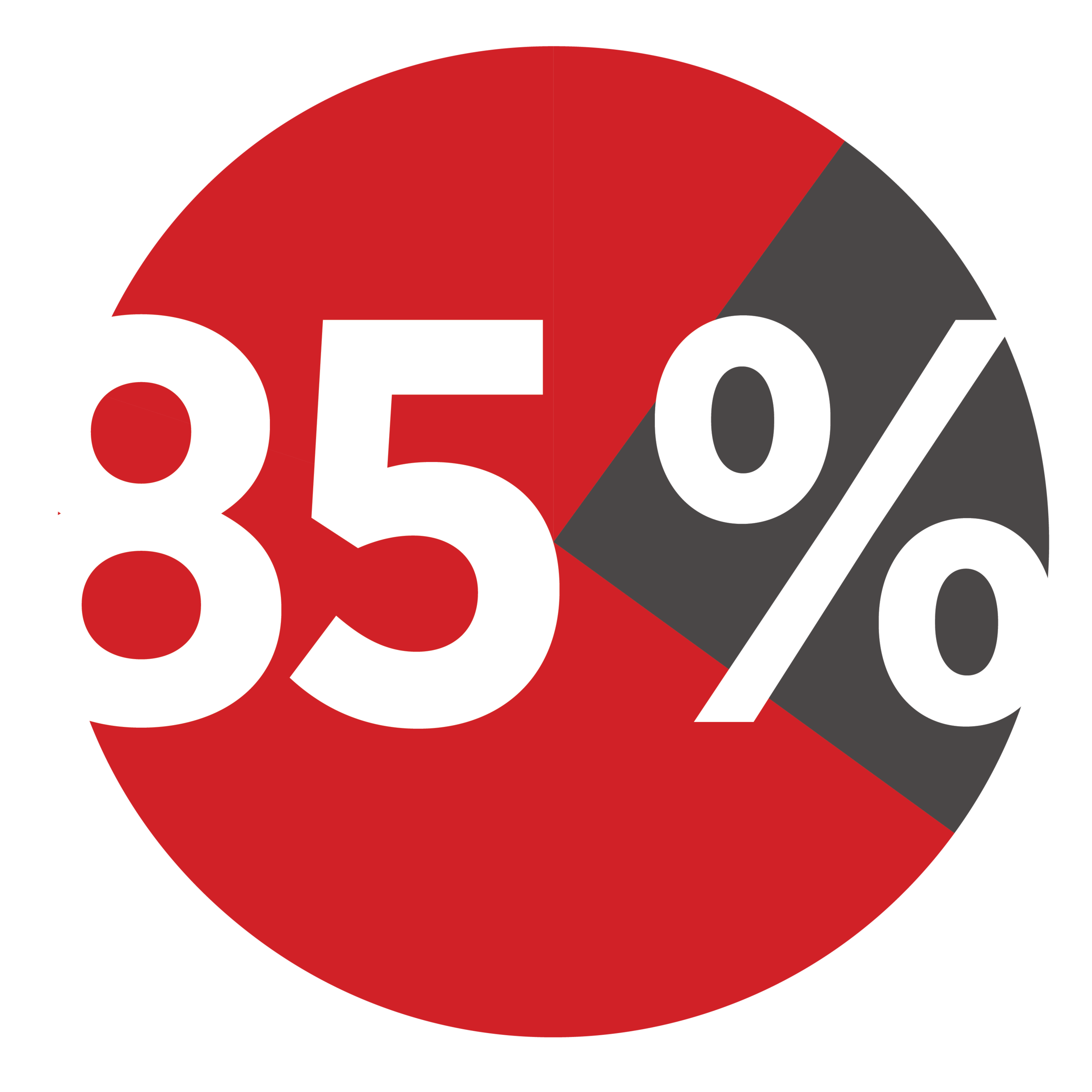 85%