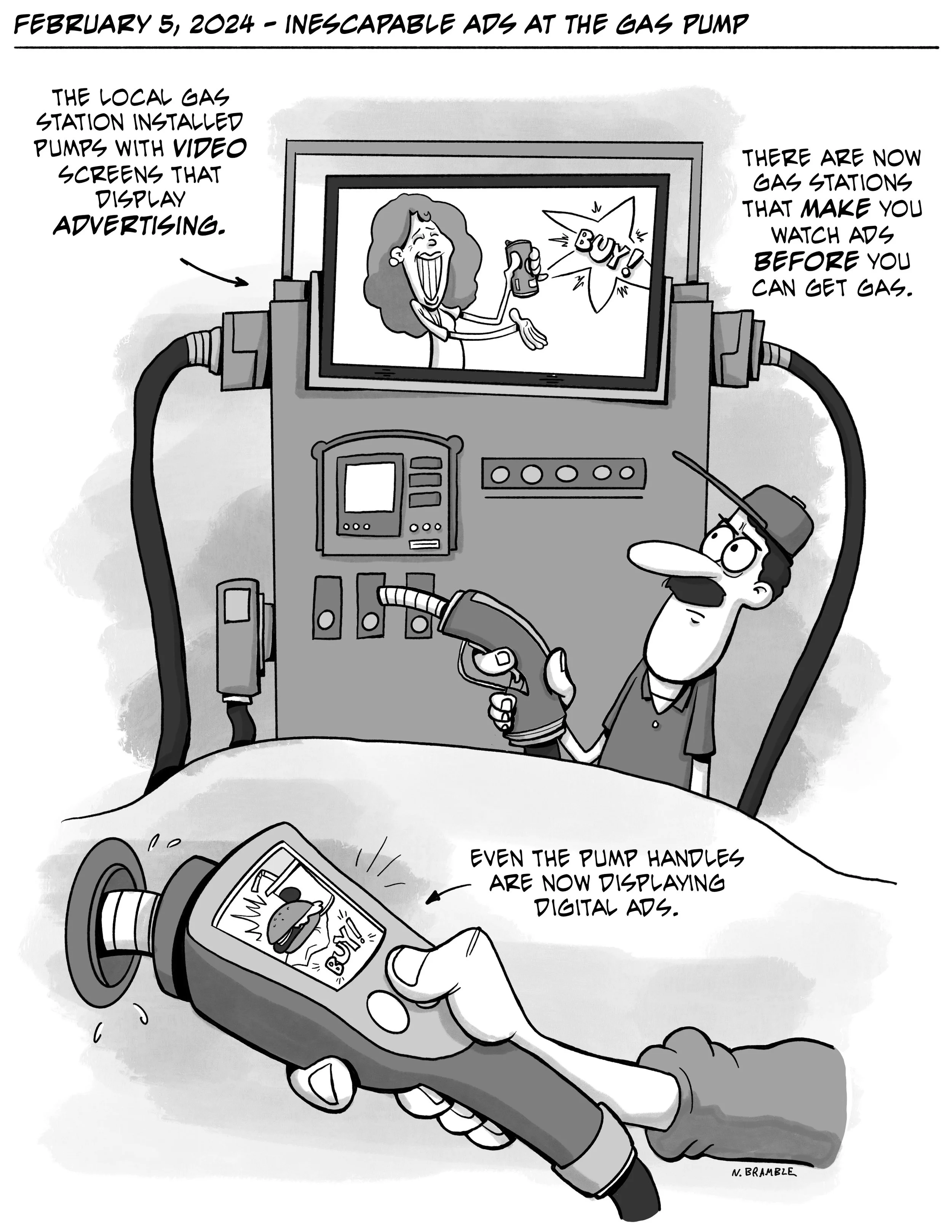 FEBRUARY 5, 2024 - INESCAPABLE ADS AT THE GAS PUMP

THE LOCAL GAS STATION INSTALLED PUMPS WITH VIDEO SCREENS THAT DISPLAY ADVERTISING.

BUY!

THERE ARE NOW GAS STATIONS THAT MAKE YOU WATCH ADS BEFORE YOU CAN GET GAS.

EVEN THE PUMP HANDLES ARE NOW DISPLAYING DIGITAL ADS.

BUY!

N. BRAMBLE