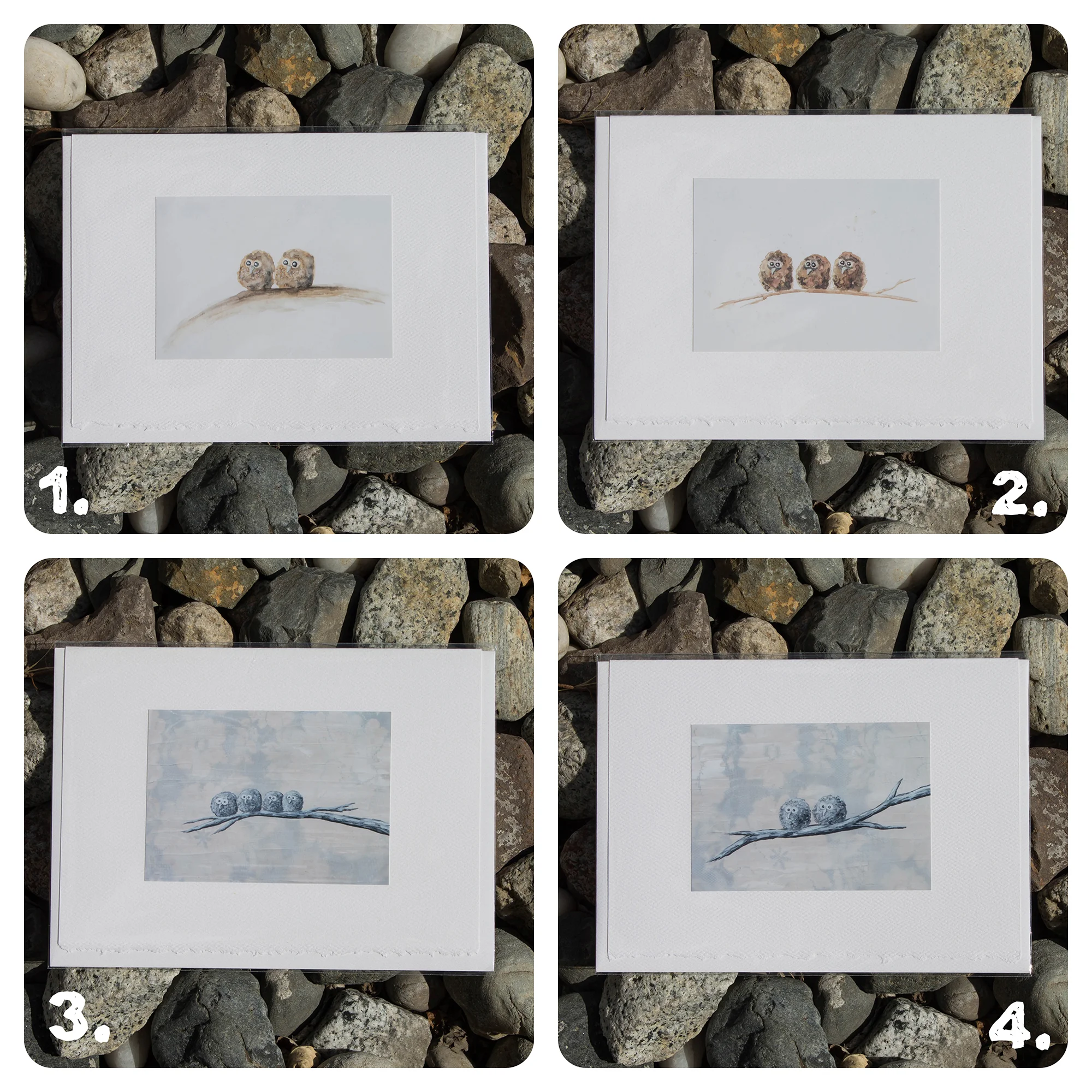 1.

2.

3.

4.