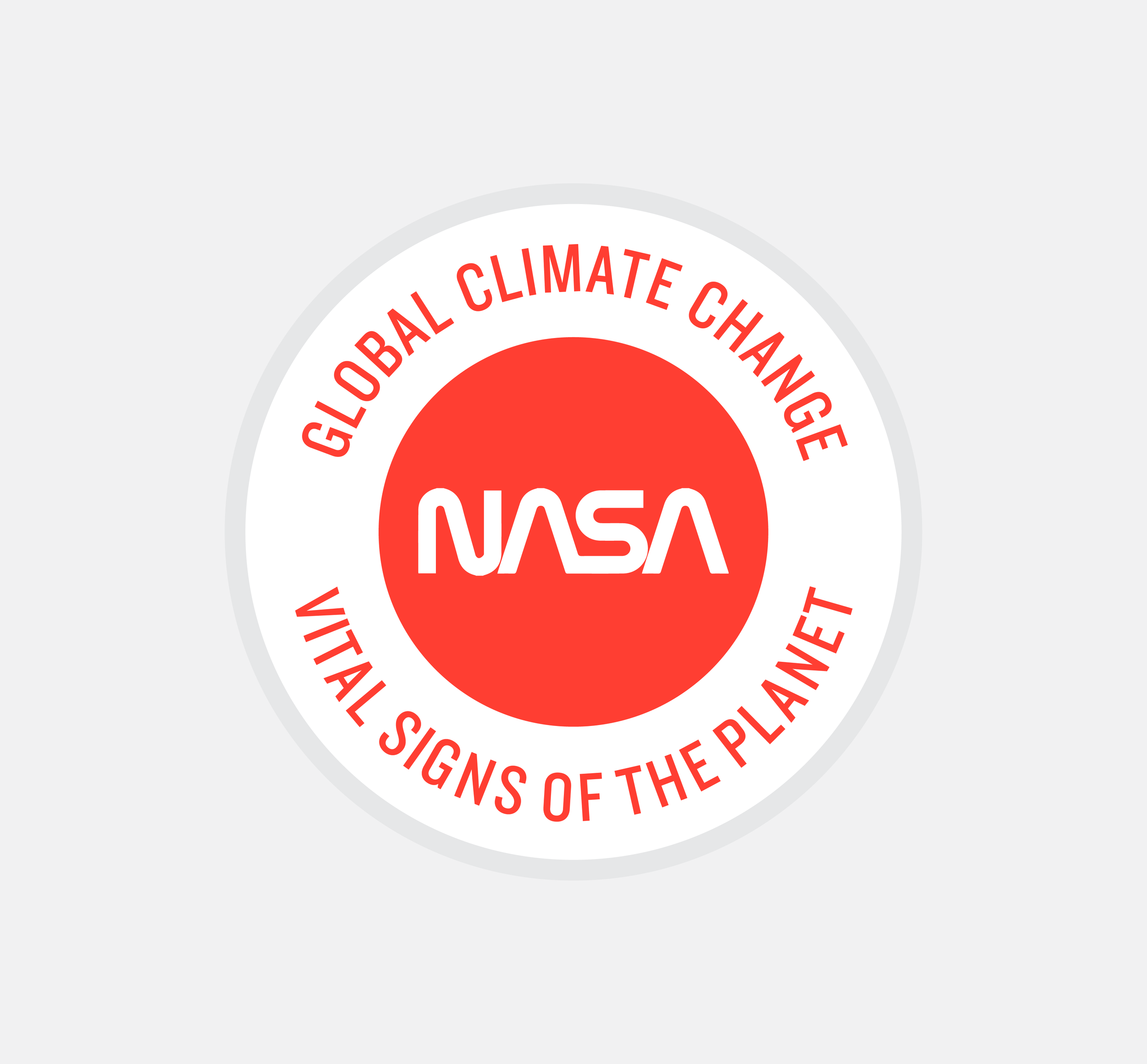 GLOBAL CLIMATE CHANGE

NASA

VITAL SIGNS OF THE PLANET