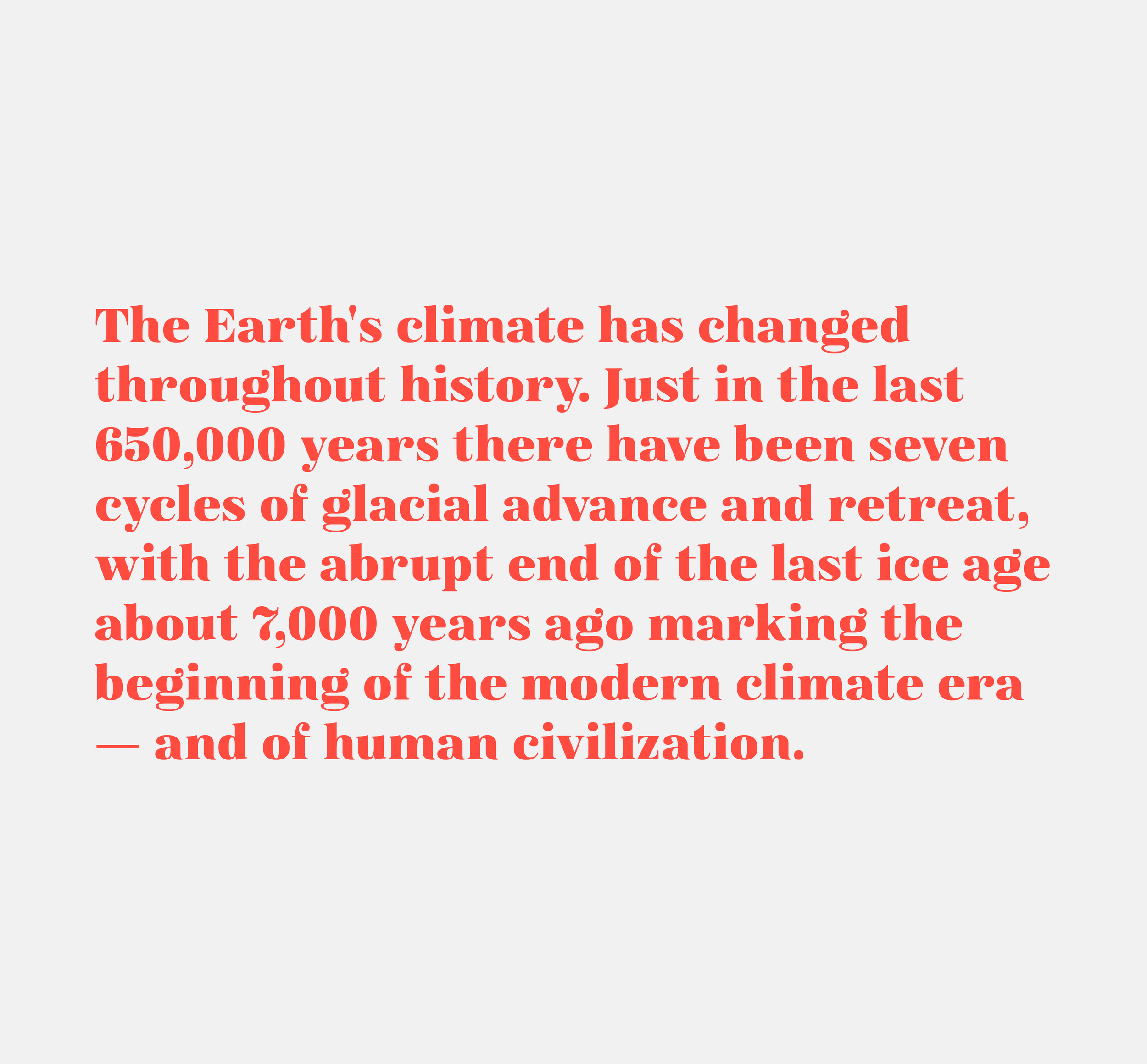 The Earth's climate has changed throughout history. Just in the last 650,000 years there have been seven cycles of glacial advance and retreat, with the abrupt end of the last ice age about 7,000 years ago marking the beginning of the modern climate era — and of human civilization.