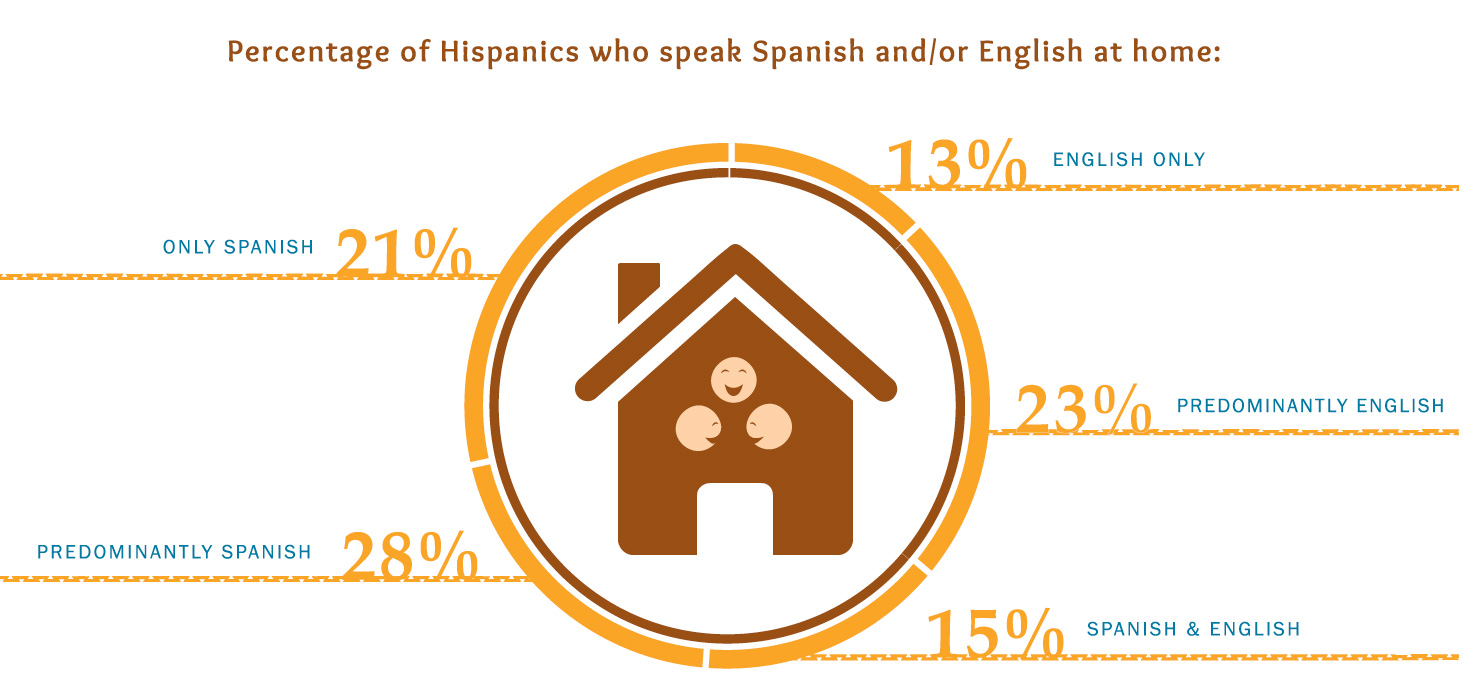 Percentage of Hispanics who speak Spanish and/or English at home:

13% ENGLISH ONLY

ONLY SPANISH 21%

23% PREDOMINANTLY ENGLISH

PREDOMINANTLY SPANISH 28%

15% SPANISH & ENGLISH