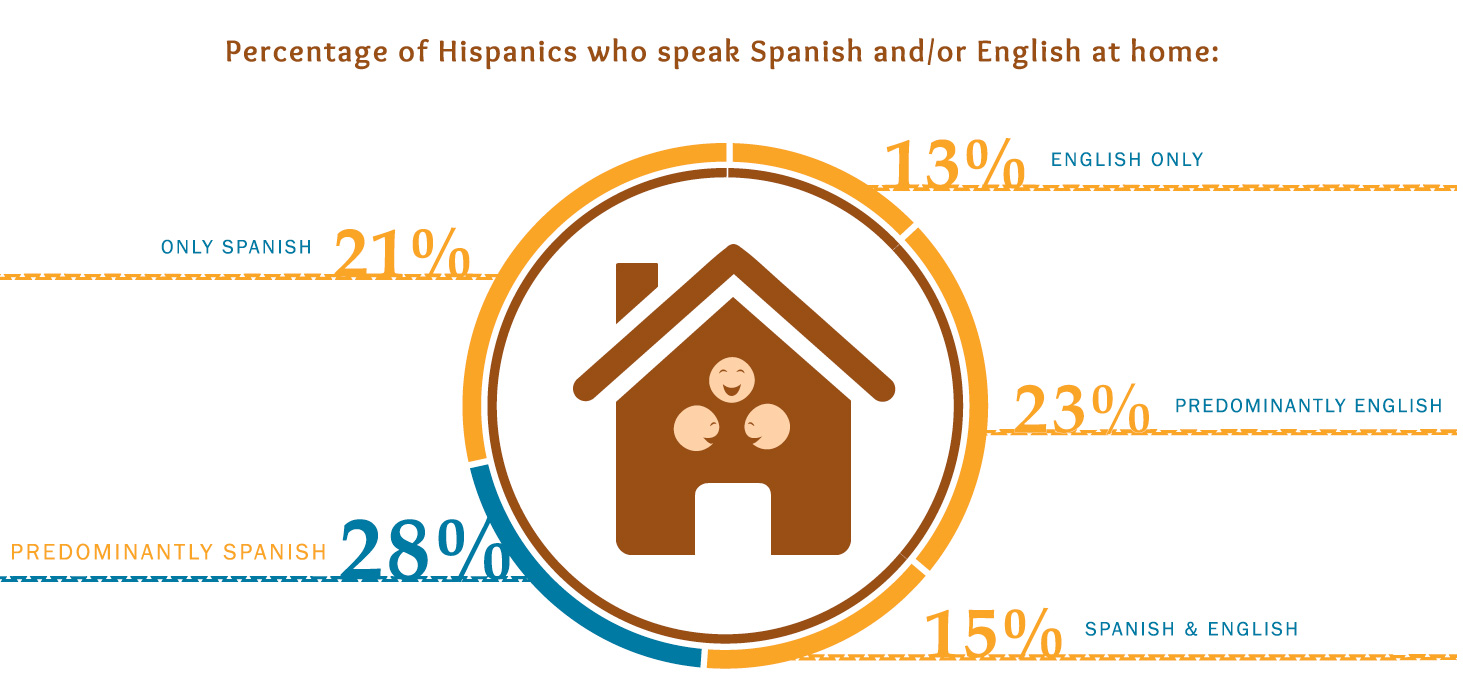 Percentage of Hispanics who speak Spanish and/or English at home:

13% ENGLISH ONLY

ONLY SPANISH 21%

23% PREDOMINANTLY ENGLISH

PREDOMINANTLY SPANISH 28%

15% SPANISH & ENGLISH