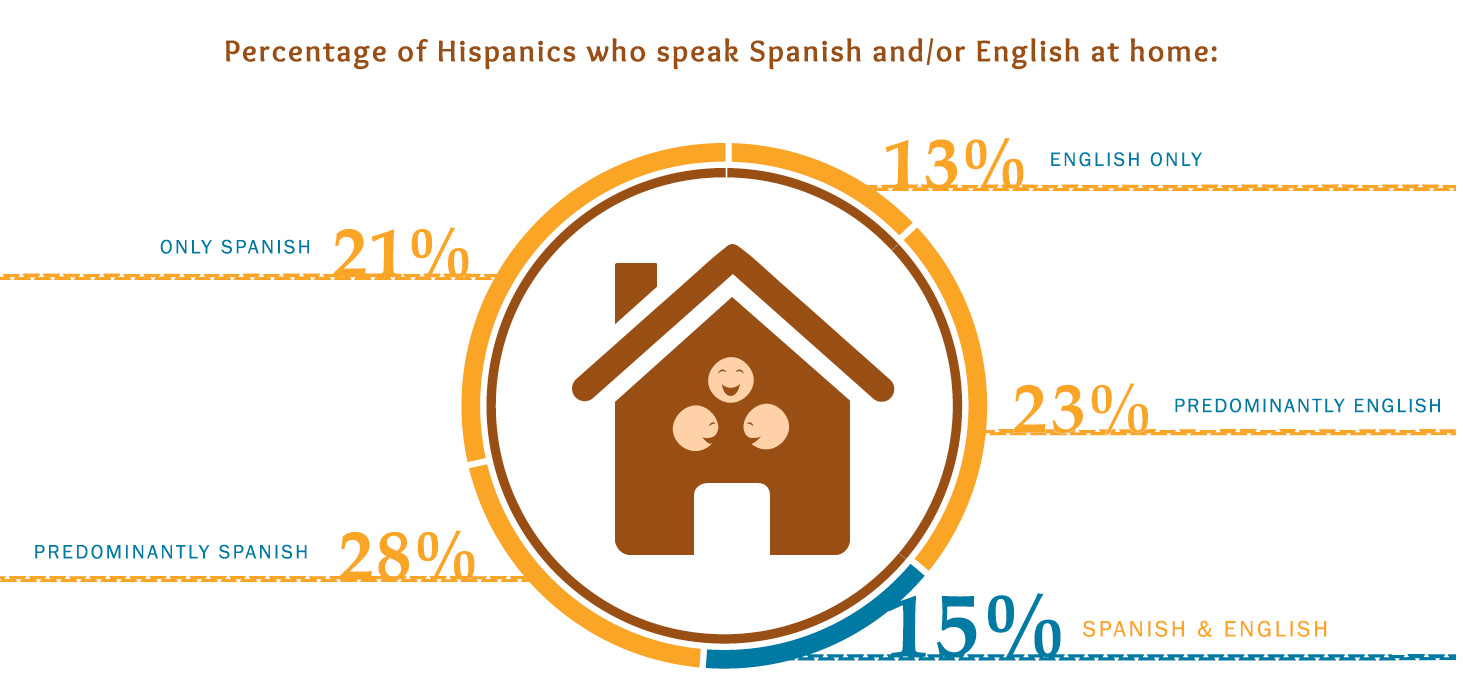 Percentage of Hispanics who speak Spanish and/or English at home:

13% ENGLISH ONLY

ONLY SPANISH 21%

23% PREDOMINANTLY ENGLISH

PREDOMINANTLY SPANISH 28%

15% SPANISH & ENGLISH