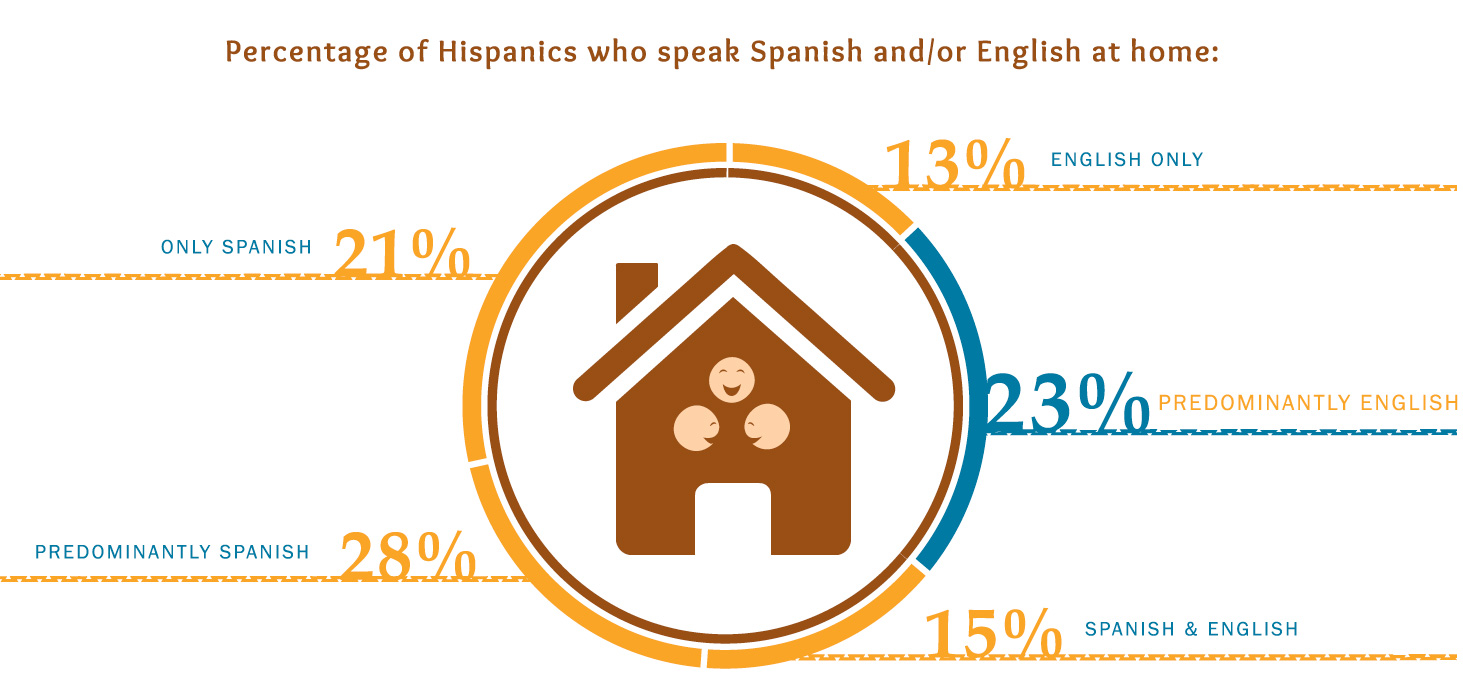 Percentage of Hispanics who speak Spanish and/or English at home:

13% ENGLISH ONLY

ONLY SPANISH 21%

23% PREDOMINANTLY ENGLISH

PREDOMINANTLY SPANISH 28%

15% SPANISH & ENGLISH