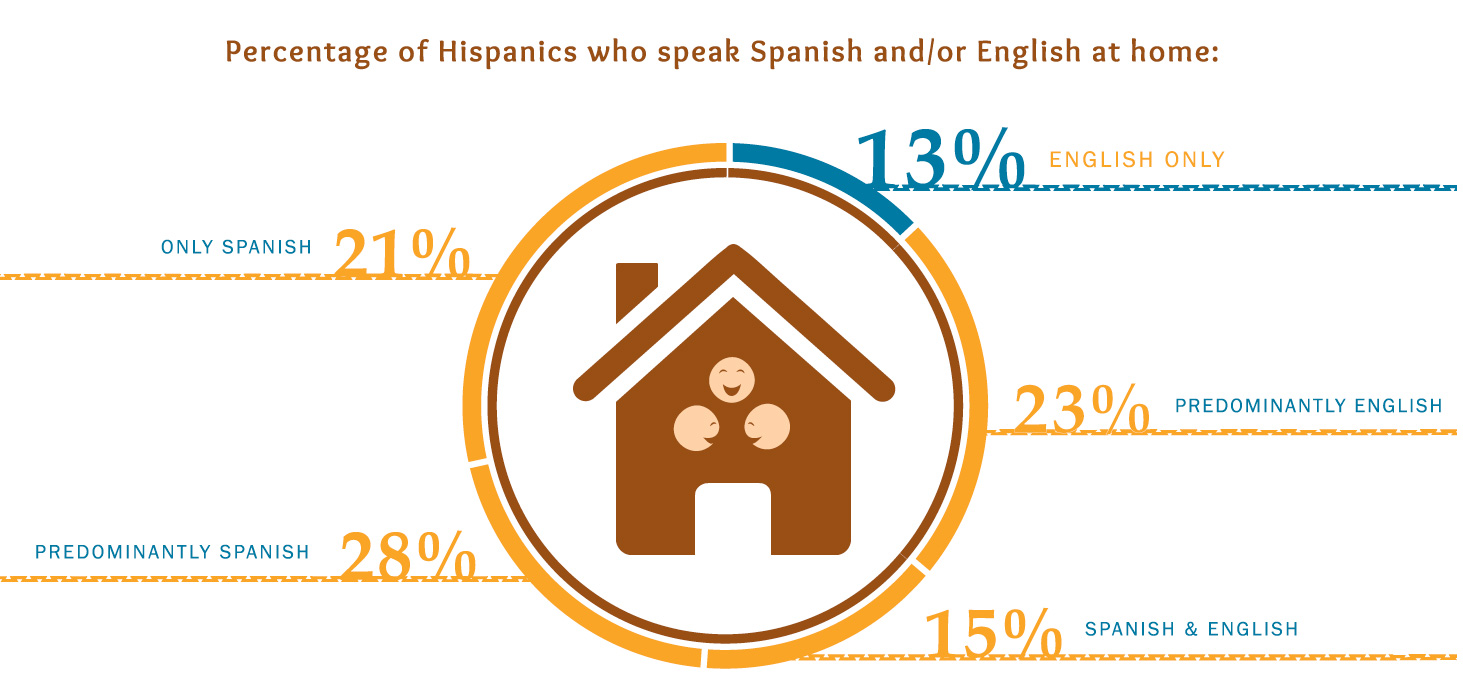 Percentage of Hispanics who speak Spanish and/or English at home:

13% ENGLISH ONLY

ONLY SPANISH 21%

23% PREDOMINANTLY ENGLISH

PREDOMINANTLY SPANISH 28%

15% SPANISH & ENGLISH