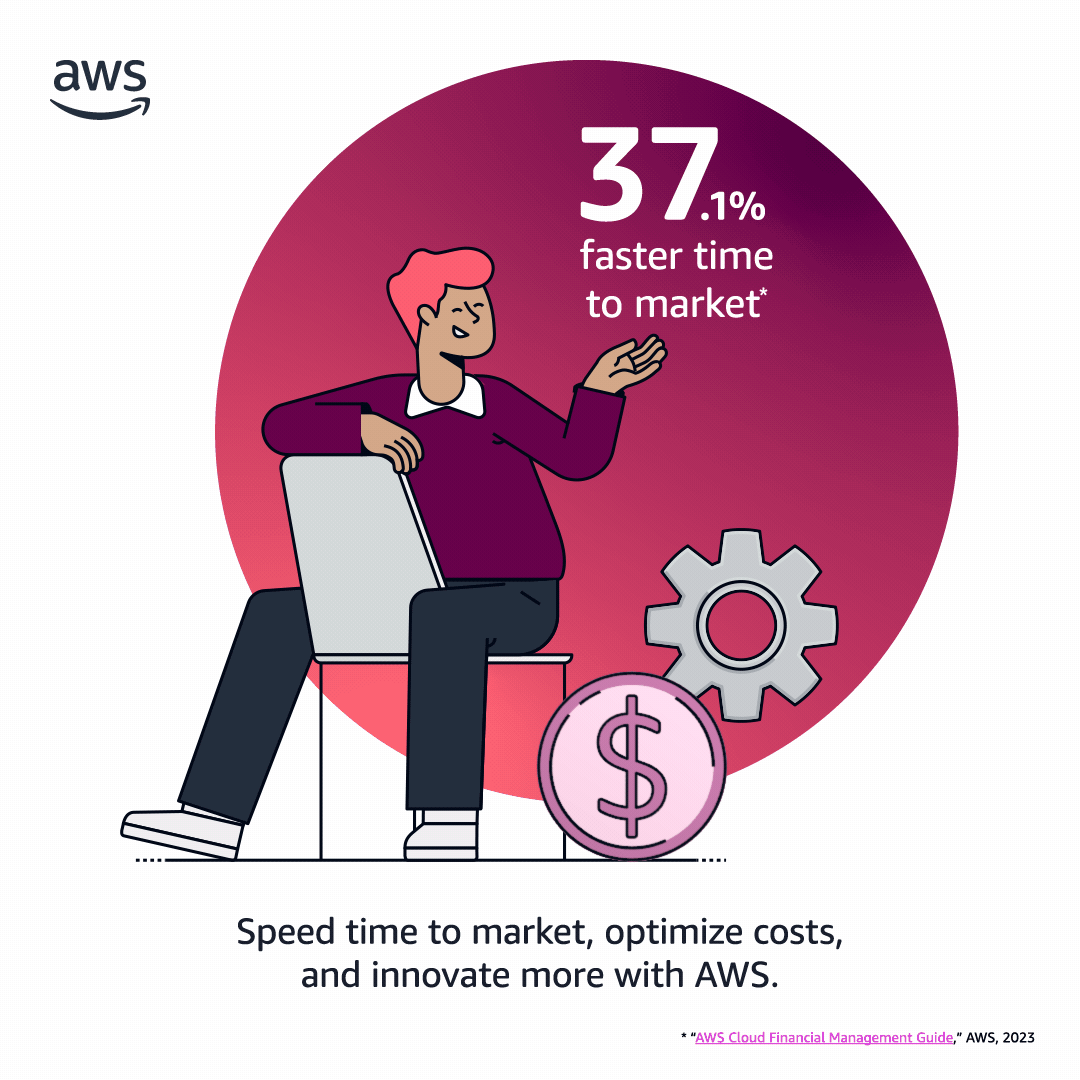 aws

37.1%
faster time to market*

$

Speed time to market, optimize costs, and innovate more with AWS.

* "AWS Cloud Financial Management Guide," AWS, 2023