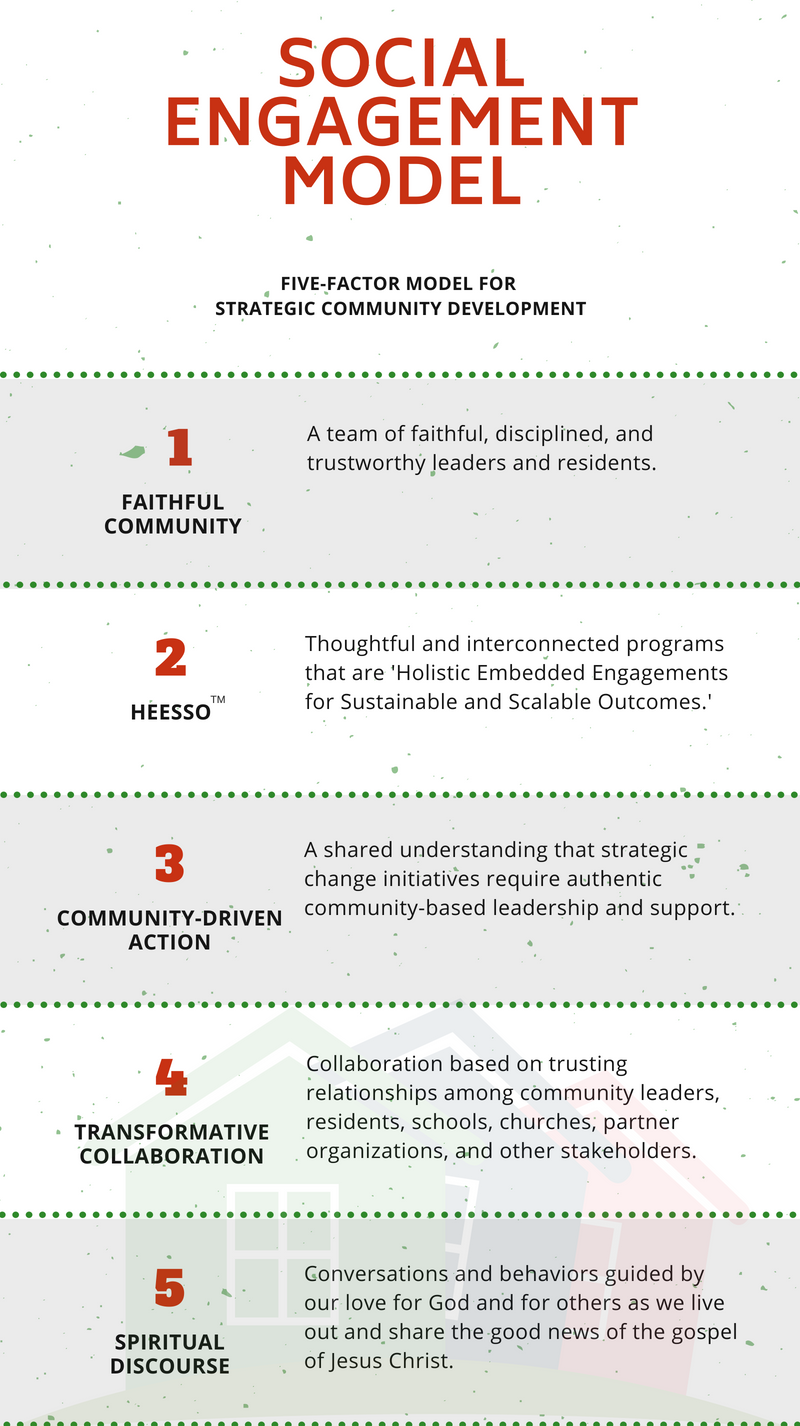 SOCIAL ENGAGEMENT MODEL

FIVE-FACTOR MODEL FOR STRATEGIC COMMUNITY DEVELOPMENT

1
FAITHFUL COMMUNITY

A team of faithful, disciplined, and trustworthy leaders and residents.

2
HEESSO™

Thoughtful and interconnected programs that are 'Holistic Embedded Engagements for Sustainable and Scalable Outcomes.'

3
COMMUNITY-DRIVEN ACTION

A shared understanding that strategic change initiatives require authentic community-based leadership and support.

4
TRANSFORMATIVE COLLABORATION

Collaboration based on trusting relationships among community leaders, residents, schools, churches, partner organizations, and other stakeholders.

5
SPIRITUAL DISCOURSE

Conversations and behaviors guided by our love for God and for others as we live out and share the good news of the gospel of Jesus Christ.