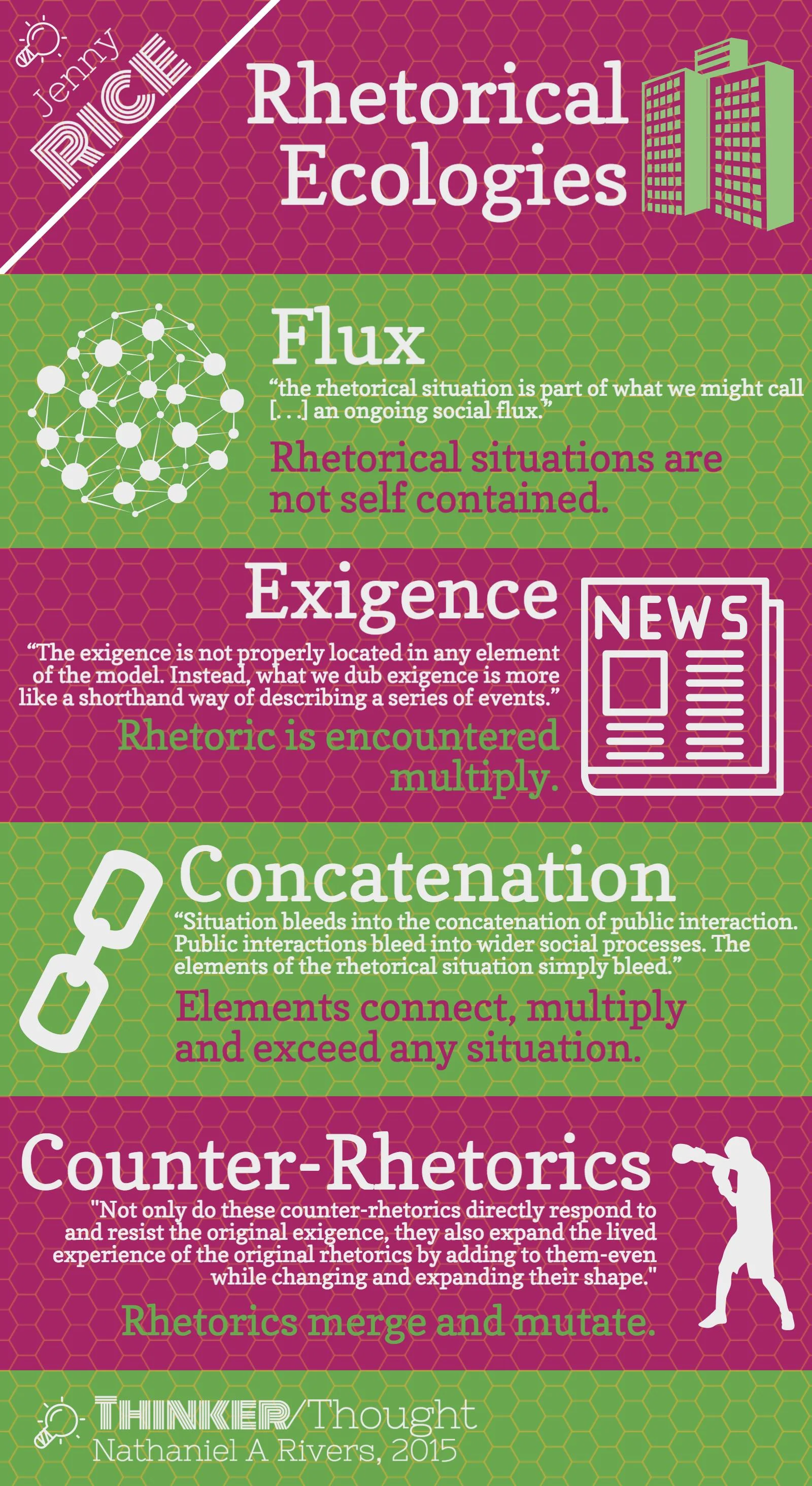 Jenny
RICE

Rhetorical Ecologies

Flux

“the rhetorical situation is part of what we might call [. . .] an ongoing social flux.”

Rhetorical situations are not self contained.

Exigence

NEWS

“The exigence is not properly located in any element of the model. Instead, what we dub exigence is more like a shorthand way of describing a series of events.”

Rhetoric is encountered multiply.

Concatenation

“Situation bleeds into the concatenation of public interaction. Public interactions bleed into wider social processes. The elements of the rhetorical situation simply bleed.”

Elements connect, multiply and exceed any situation.

Counter-Rhetorics

"Not only do these counter-rhetorics directly respond to and resist the original exigence, they also expand the lived experience of the original rhetorics by adding to them-even while changing and expanding their shape."

Rhetorics merge and mutate.

THINKER/Thought
Nathaniel A Rivers, 2015