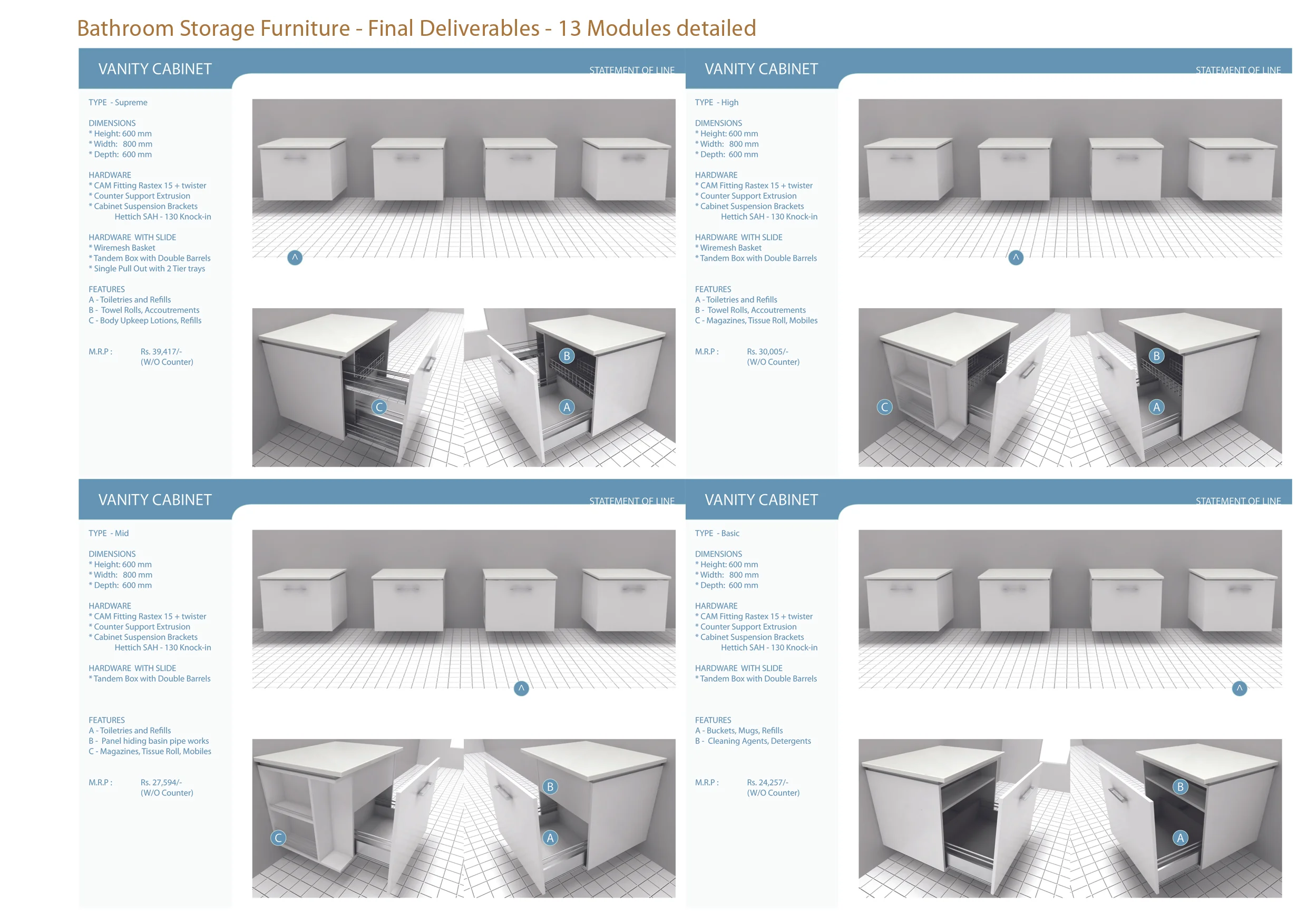 Bathroom Storage Furniture - Final Deliverables - 13 Modules detailed

VANITY CABINET

STATEMENT OF LINE

TYPE - Supreme

DIMENSIONS
* Height: 600 mm
* Width: 800 mm
* Depth: 600 mm

HARDWARE
* CAM Fitting Rastex 15 + twister
* Counter Support Extrusion
* Cabinet Suspension Brackets Hettich SAH - 130 Knock-in

HARDWARE WITH SLIDE
* Wiremesh Basket
* Tandem Box with Double Barrels
* Single Pull Out with 2 Tier trays

FEATURES
A - Toiletries and Refills
B - Towel Rolls, Accoutrements
C - Body Upkeep Lotions, Refills

M.R.P : Rs. 39,417/- (W/O Counter)

^

C

B

A

VANITY CABINET

STATEMENT OF LINE

TYPE - High

DIMENSIONS
* Height: 600 mm
* Width: 800 mm
* Depth: 600 mm

HARDWARE
* CAM Fitting Rastex 15 + twister
* Counter Support Extrusion
* Cabinet Suspension Brackets Hettich SAH - 130 Knock-in

HARDWARE WITH SLIDE
* Wiremesh Basket
* Tandem Box with Double Barrels

FEATURES
A - Toiletries and Refills
B - Towel Rolls, Accoutrements
C - Magazines, Tissue Roll, Mobiles

M.R.P : Rs. 30,005/- (W/O Counter)

^

C

B

A

VANITY CABINET

STATEMENT OF LINE

TYPE - Mid

DIMENSIONS
* Height: 600 mm
* Width: 800 mm
* Depth: 600 mm

HARDWARE
* CAM Fitting Rastex 15 + twister
* Counter Support Extrusion
* Cabinet Suspension Brackets Hettich SAH - 130 Knock-in

HARDWARE WITH SLIDE
* Tandem Box with Double Barrels

FEATURES
A - Toiletries and Refills
B - Panel hiding basin pipe works
C - Magazines, Tissue Roll, Mobiles

M.R.P : Rs. 27,594/- (W/O Counter)

^

C

B

A

VANITY CABINET

STATEMENT OF LINE

TYPE - Basic

DIMENSIONS
* Height: 600 mm
* Width: 800 mm
* Depth: 600 mm

HARDWARE
* CAM Fitting Rastex 15 + twister
* Counter Support Extrusion
* Cabinet Suspension Brackets Hettich SAH - 130 Knock-in

HARDWARE WITH SLIDE
* Tandem Box with Double Barrels

FEATURES
A - Buckets, Mugs, Refills
B - Cleaning Agents, Detergents

M.R.P : Rs. 24,257/- (W/O Counter)

^

B

A