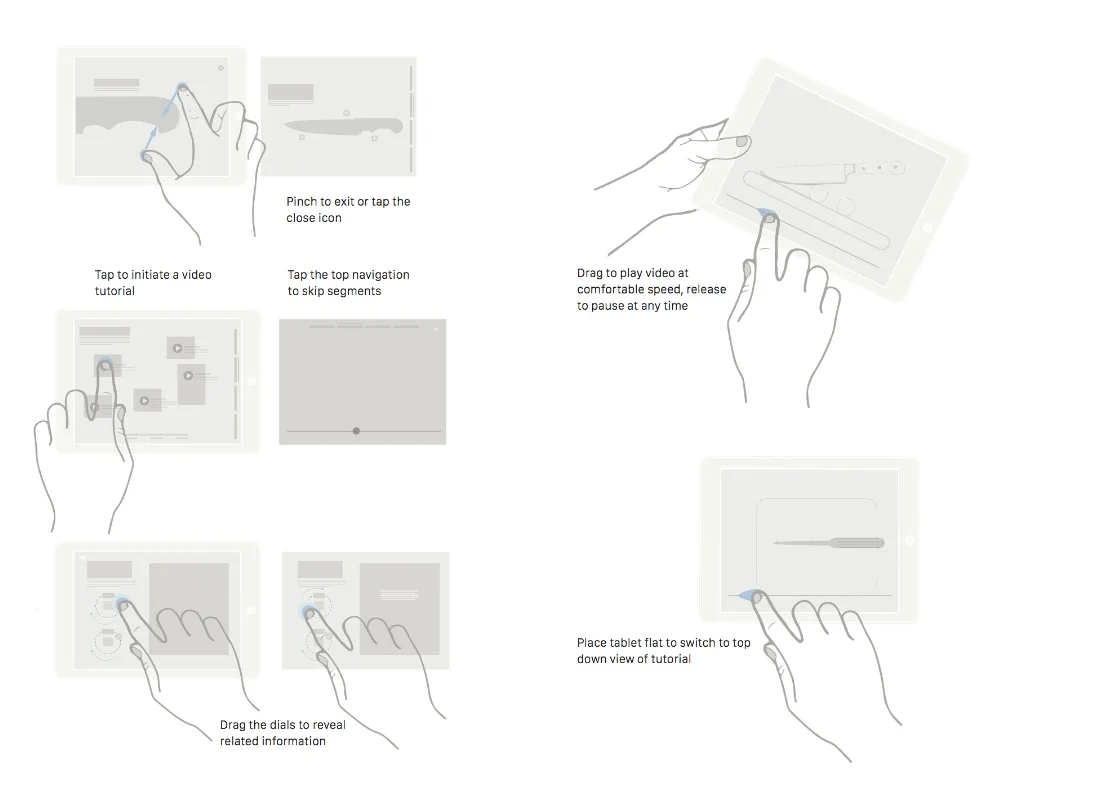 Pinch to exit or tap the close icon

Tap to initiate a video tutorial

Tap the top navigation to skip segments

Drag the dials to reveal related information

Drag to play video at comfortable speed, release to pause at any time

Place tablet flat to switch to top down view of tutorial